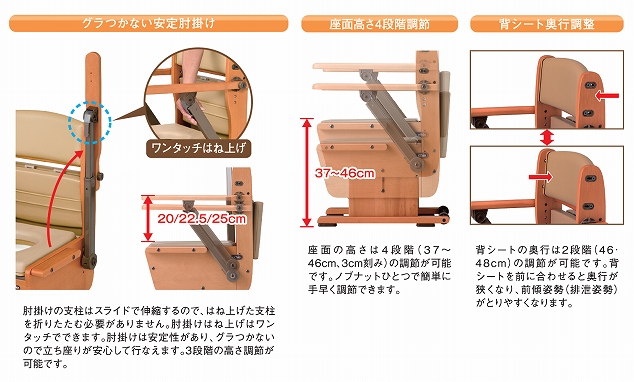 グラつかない安定肘掛け

ワンタッチはね上げ

20/22.5/25cm

肘掛けの支柱はスライドで伸縮するので、はね上げた支柱を折りたたむ必要がありません。肘掛けはね上げはワンタッチでできます。肘掛けは安定性があり、グラつかないので立ち座りが安心して行なえます。3段階の高さ調節が可能です。

座面高さ4段階調節

37~46cm

座面の高さは4段階（37～46cm、3cm刻み）の調節が可能です。ノブナットひとつで簡単に手早く調節できます。

背シート奥行調整

背シートの奥行は2段階（46・48cm）の調節が可能です。背シートを前に合わせると奥行が狭くなり、前傾姿勢（排泄姿勢）がとりやすくなります。