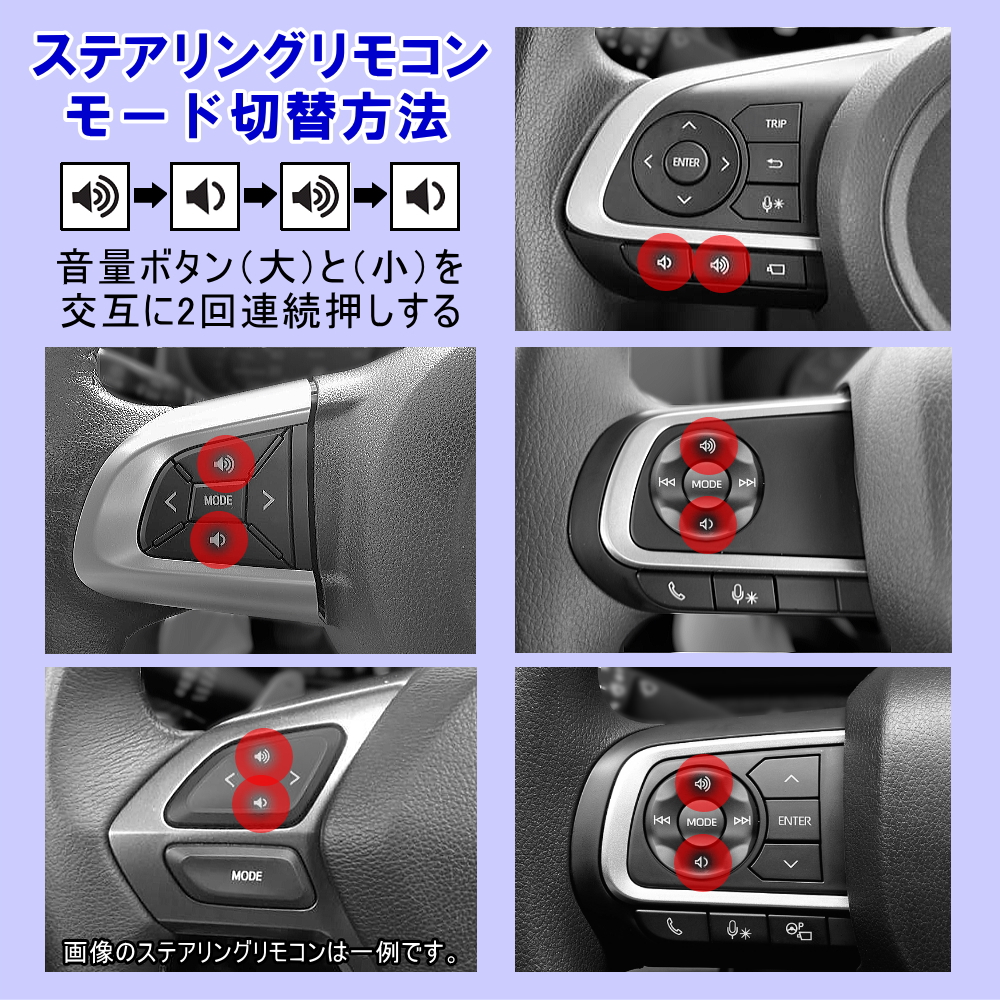 ステアリングリモコン
モード切替方法

音量ボタン(大)と(小)を
交互に2回連続押しする

TRIP
ENTER

MODE

MODE

MODE

MODE
ENTER

画像のステアリングリモコンは一例です。