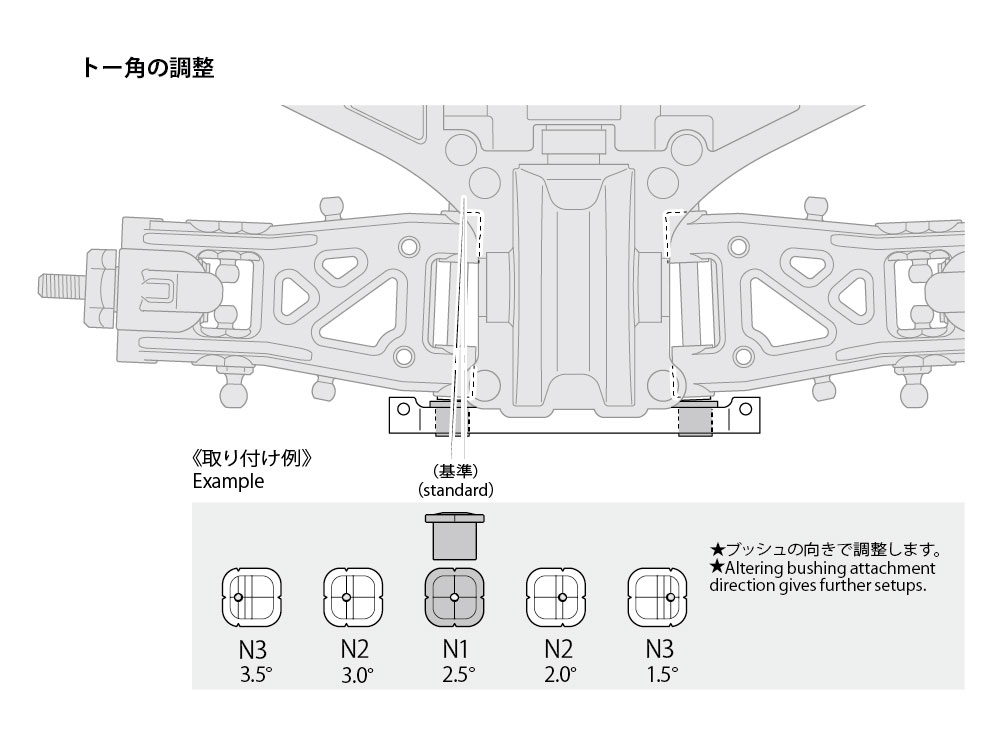 トー角の調整

《取り付け例》
Example

(基準)
(standard)

★ブッシュの向きで調整します。
★Altering bushing attachment direction gives further setups.

N3
3.5°

N2
3.0°

N1
2.5°

N2
2.0°

N3
1.5°