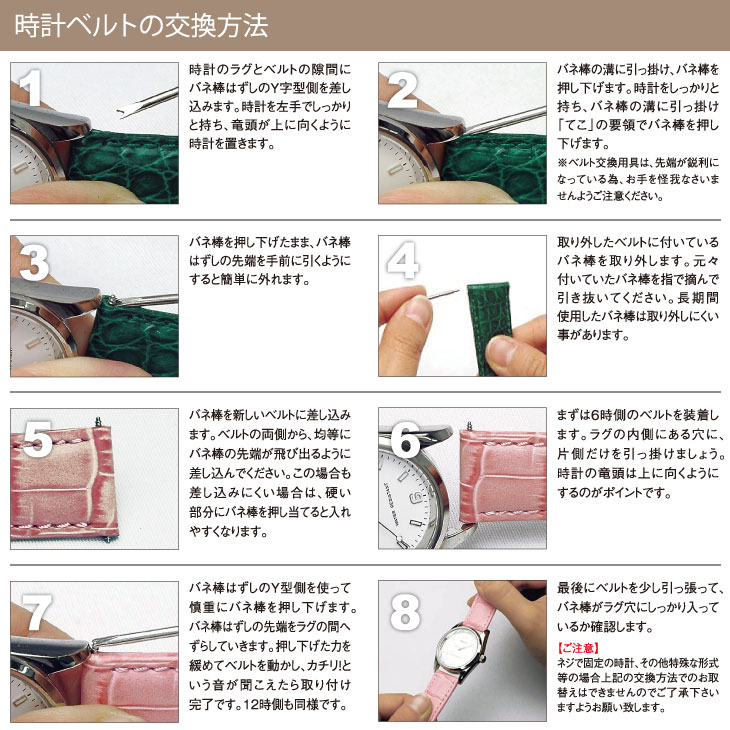 時計ベルトの交換方法

1

時計のラグとベルトの隙間にバネ棒はずしのY字型側を差し込みます。時計を左手でしっかりと持ち、竜頭が上に向くように時計を置きます。

2

バネ棒の溝に引っ掛け、バネ棒を押し下げます。時計をしっかりと持ち、バネ棒の溝に引っ掛け「てこ」の要領でバネ棒を押し下げます。

※ベルト交換用具は、先端が鋭利になっている為、お手を怪我なさいませんようご注意ください。

3

バネ棒を押し下げたまま、バネ棒はずしの先端を手前に引くようにすると簡単に外れます。

4

取り外したベルトに付いているバネ棒を取り外します。元々付いていたバネ棒を指で摘んで引き抜いてください。長期間使用したバネ棒は取り外しにくい事があります。

5

バネ棒を新しいベルトに差し込みます。ベルトの両側から、均等にバネ棒の先端が飛び出るように差し込んでください。この場合も差し込みにくい場合は、硬い部分にバネ棒を押し当てると入れやすくなります。

6

まずは6時側のベルトを装着します。ラグの内側にある穴に、片側だけを引っ掛けましょう。時計の竜頭は上に向くようにするのがポイントです。

7

バネ棒はずしのY型側を使って慎重にバネ棒を押し下げます。バネ棒はずしの先端をラグの間へずらしていきます。押し下げた力を緩めてベルトを動かし、カチリ!という音が聞こえたら取り付け完了です。12時側も同様です。

8

最後にベルトを少し引っ張って、バネ棒がラグ穴にしっかり入っているか確認します。

【ご注意】
ネジで固定の時計、その他特殊な形式等の場合上記の交換方法でのお取替えはできませんのでご了承下さいますようお願い致します。