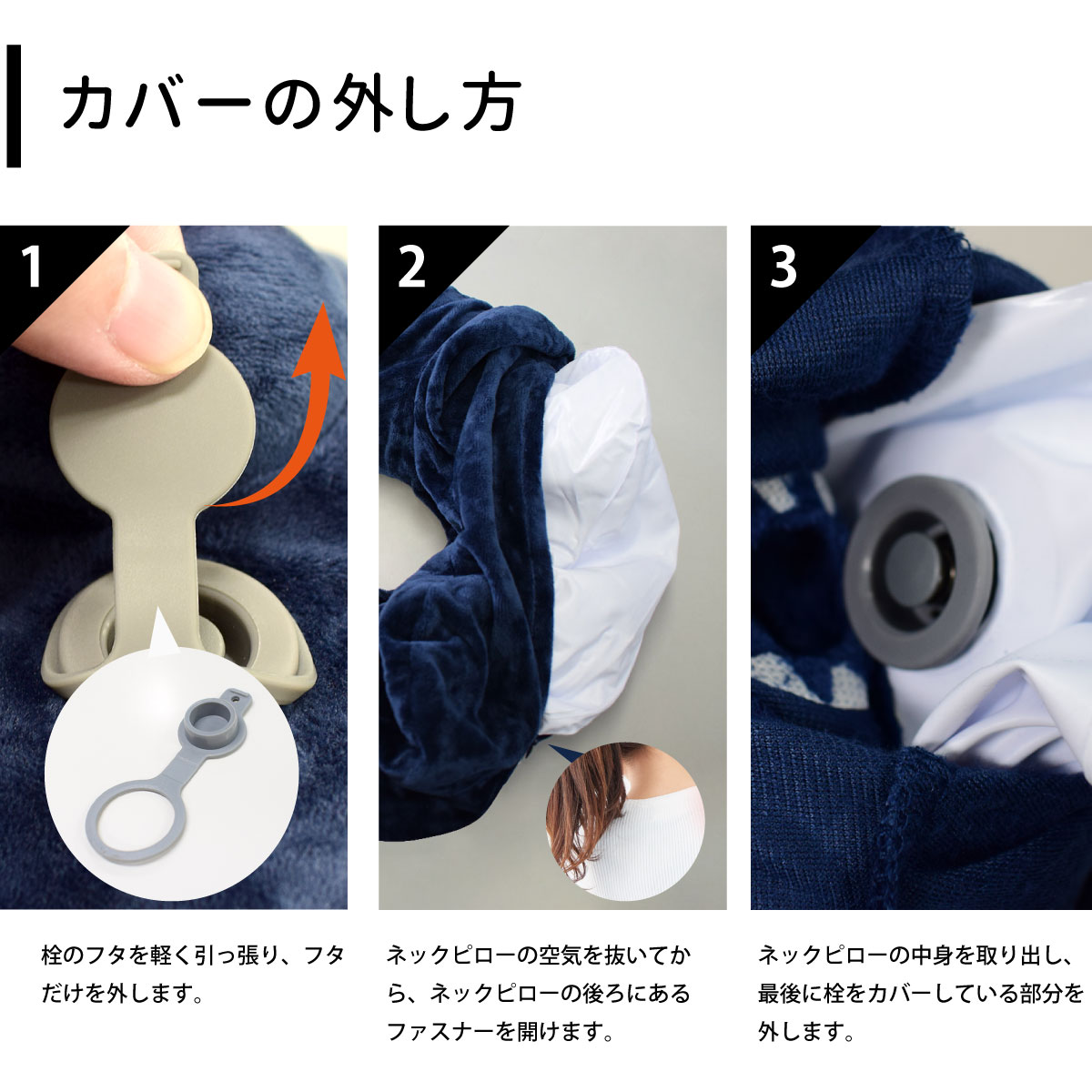 カバーの外し方

1

栓のフタを軽く引っ張り、フタだけを外します。

2

ネックピローの空気を抜いてから、ネックピローの後ろにあるファスナーを開けます。

3

ネックピローの中身を取り出し、最後に栓をカバーしている部分を外します。