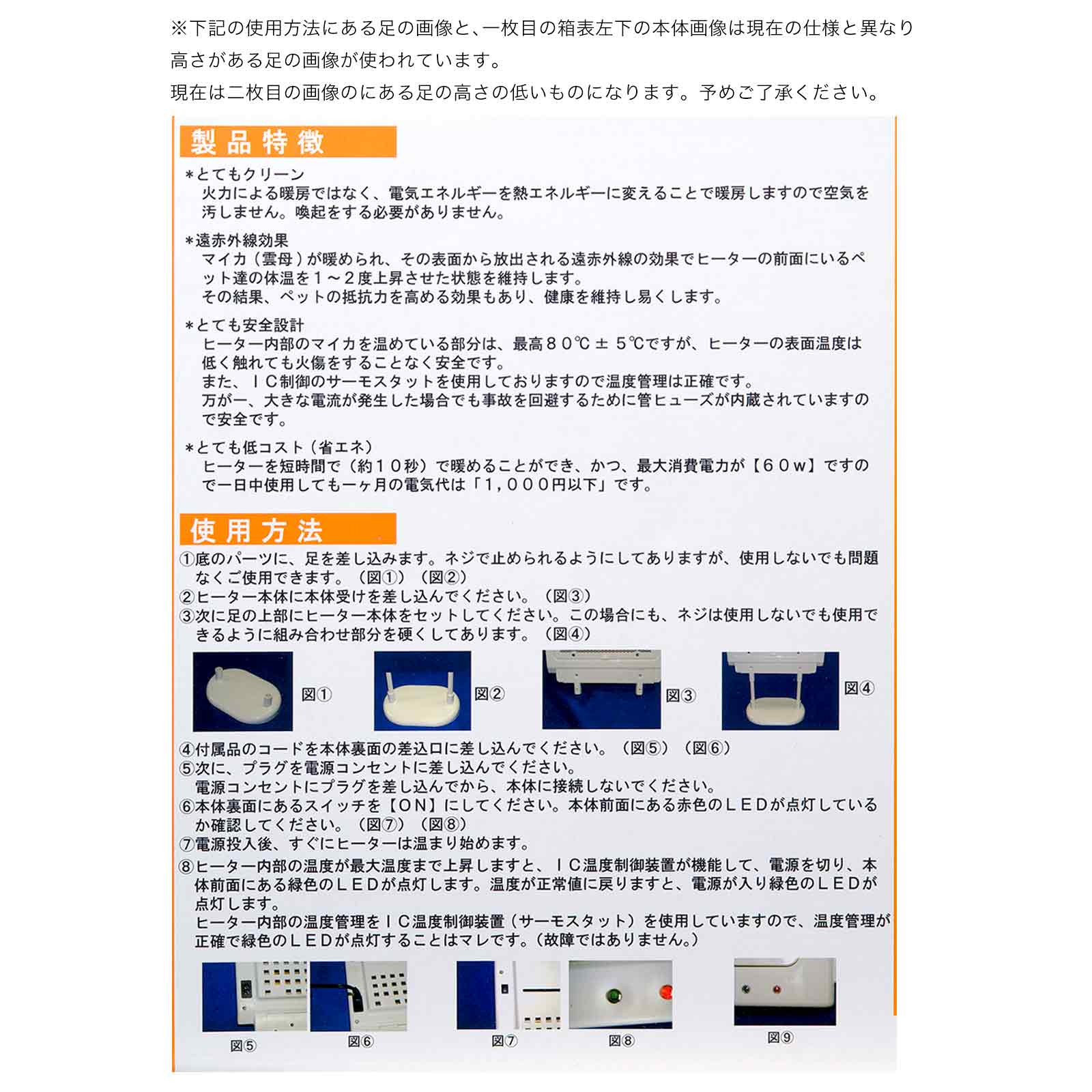 ※下記の使用方法にある足の画像と、一枚目の箱表左下の本体画像は現在の仕様と異なり高さがある足の画像が使われています。
現在は二枚目の画像のにある足の高さの低いものになります。予めご了承ください。

製品特徴

＊とてもクリーン
火力による暖房ではなく、電気エネルギーを熱エネルギーに変えることで暖房しますので空気を汚しません。喚起をする必要がありません。

＊遠赤外線効果
マイカ（雲母）が暖められ、その表面から放出される遠赤外線の効果でヒーターの前面にいるペット達の体温を１～２度上昇させた状態を維持します。
その結果、ペットの抵抗力を高める効果もあり、健康を維持し易くします。

＊とても安全設計
ヒーター内部のマイカを温めている部分は、最高８０℃±５℃ですが、ヒーターの表面温度は低く触れても火傷をすることなく安全です。
また、ＩＣ制御のサーモスタットを使用しておりますので温度管理は正確です。
万が一、大きな電流が発生した場合でも事故を回避するために管ヒューズが内蔵されていますので安全です。

＊とても低コスト（省エネ）
ヒーターを短時間で（約１０秒）で暖めることができ、かつ、最大消費電力が【６０ｗ】ですので一日中使用しても一ヶ月の電気代は「１，０００円以下」です。

使用方法

①底のパーツに、足を差し込みます。ネジで止められるようにしてありますが、使用しないでも問題なくご使用できます。（図①）（図②）
②ヒーター本体に本体受けを差し込んでください。（図③）
③次に足の上部にヒーター本体をセットしてください。この場合にも、ネジは使用しないでも使用できるように組み合わせ部分を硬くしてあります。（図④）

図①
図②
図③
図④

④付属品のコードを本体裏面の差込口に差し込んでください。（図⑤）（図⑥）
⑤次に、プラグを電源コンセントに差し込んでください。
電源コンセントにプラグを差し込んでから、本体に接続しないでください。
⑥本体裏面にあるスイッチを【ＯＮ】にしてください。本体前面にある赤色のＬＥＤが点灯しているか確認してください。（図⑦）（図⑧）
⑦電源投入後、すぐにヒーターは温まり始めます。
⑧ヒーター内部の温度が最大温度まで上昇しますと、ＩＣ温度制御装置が機能して、電源を切り、本体前面にある緑色のＬＥＤが点灯します。温度が正常値に戻りますと、電源が入り緑色のＬＥＤが点灯します。
ヒーター内部の温度管理をＩＣ温度制御装置（サーモスタット）を使用していますので、温度管理が正確で緑色のＬＥＤが点灯することはマレです。（故障ではありません。）

図⑤
図⑥
図⑦
図⑧
図⑨