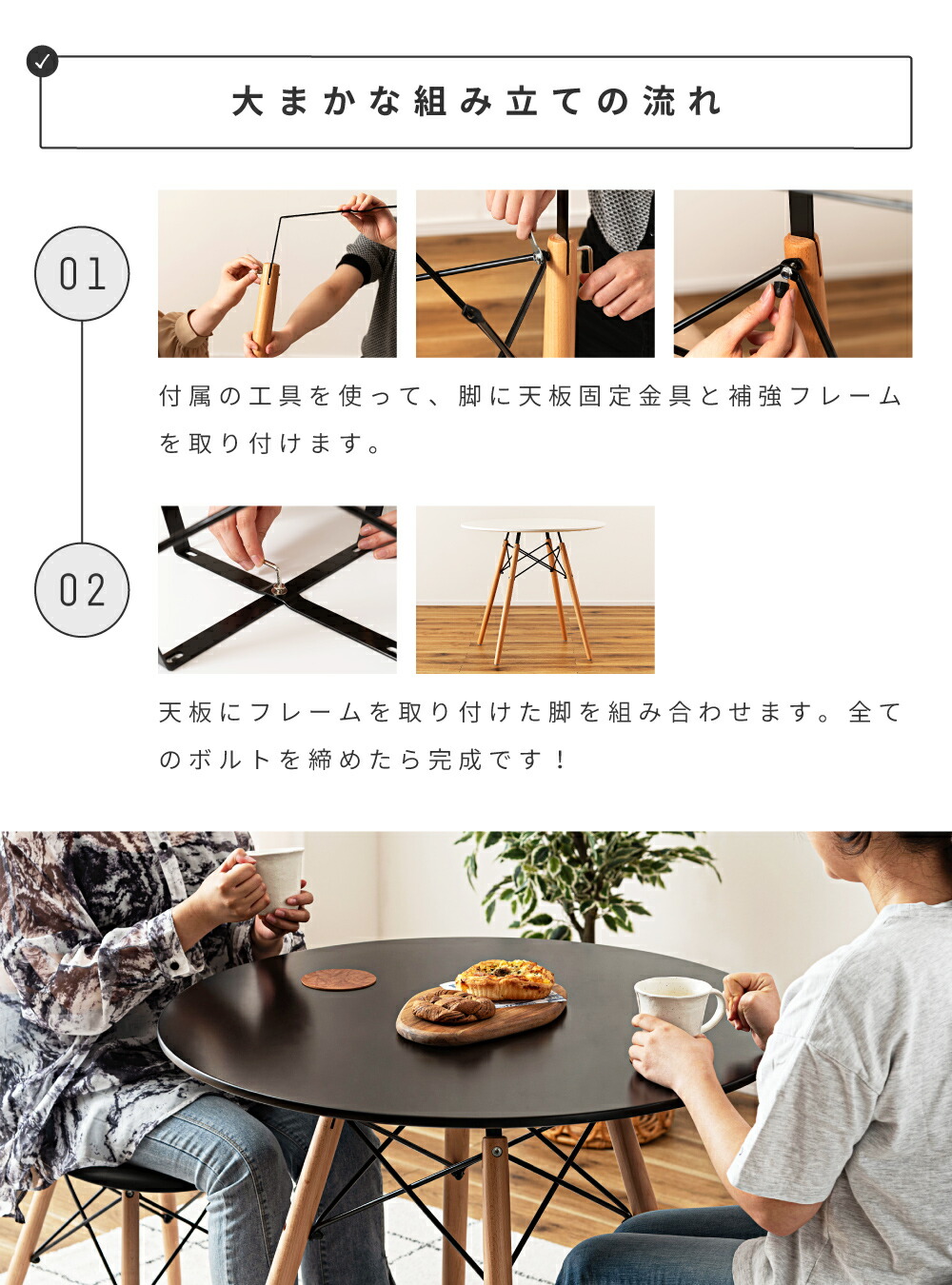 大まかな組み立ての流れ

01

付属の工具を使って、脚に天板固定金具と補強フレームを取り付けます。

02

天板にフレームを取り付けた脚を組み合わせます。全てのボルトを締めたら完成です！