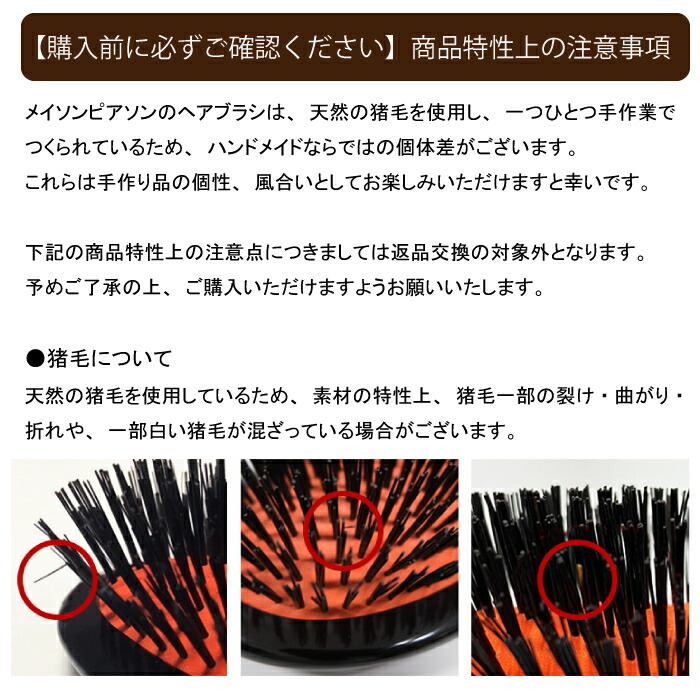 【購入前に必ずご確認ください】商品特性上の注意事項

メイソンピアソンのヘアブラシは、天然の猪毛を使用し、一つひとつ手作業でつくられているため、ハンドメイドならではの個体差がございます。
これらは手作り品の個性、風合いとしてお楽しみいただけますと幸いです。

下記の商品特性上の注意点につきましては返品交換の対象外となります。
予めご了承の上、ご購入いただけますようお願いいたします。

●猪毛について
天然の猪毛を使用しているため、素材の特性上、猪毛一部の裂け・曲がり・折れや、一部白い猪毛が混ざっている場合がございます。