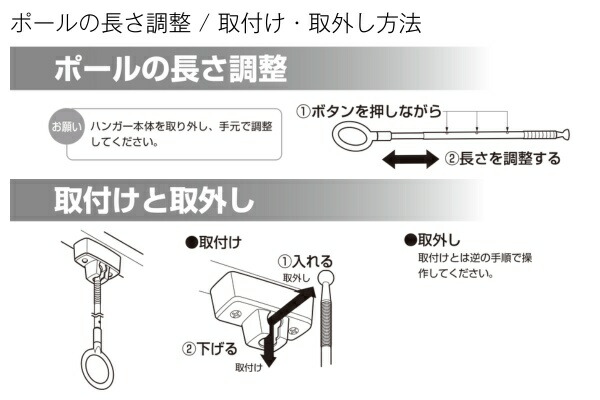 ポールの長さ調整 / 取付け・取外し方法

ポールの長さ調整

お願い ハンガー本体を取り外し、手元で調整してください。

①ボタンを押しながら

②長さを調整する

取付けと取外し

●取付け

①入れる

取外し

②下げる

取付け

●取外し

取付けとは逆の手順で操作してください。