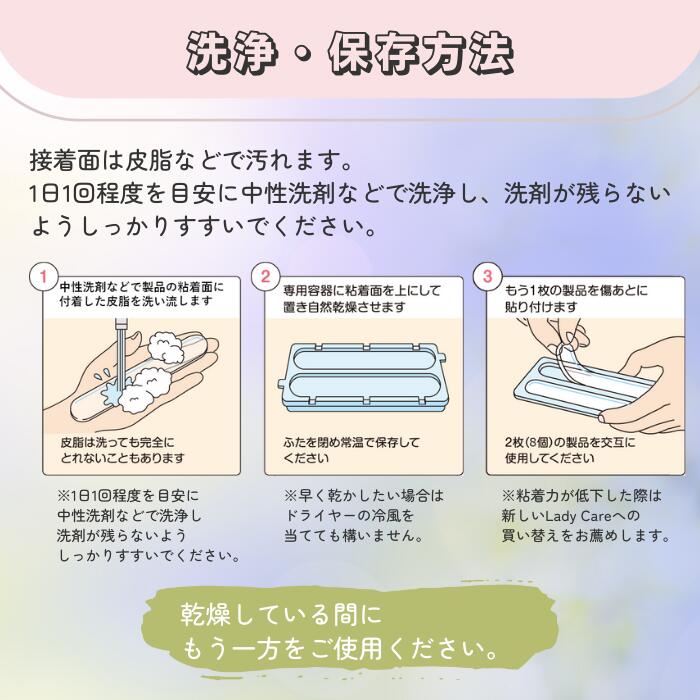 洗浄・保存方法

接着面は皮脂などで汚れます。
1日1回程度を目安に中性洗剤などで洗浄し、洗剤が残らないようしっかりすすいでください。

1
中性洗剤などで製品の粘着面に付着した皮脂を洗い流します

皮脂は洗っても完全にとれないこともあります

※1日1回程度を目安に中性洗剤などで洗浄し洗剤が残らないようしっかりすすいでください。

2
専用容器に粘着面を上にして置き自然乾燥させます

ふたを閉め常温で保存してください

※早く乾かしたい場合はドライヤーの冷風を当てても構いません。

3
もう1枚の製品を傷あとに貼り付けます

2枚(8個)の製品を交互に使用してください

※粘着力が低下した際は新しいLady Careへの買い替えをお薦めします。

乾燥している間に
もう一方をご使用ください。