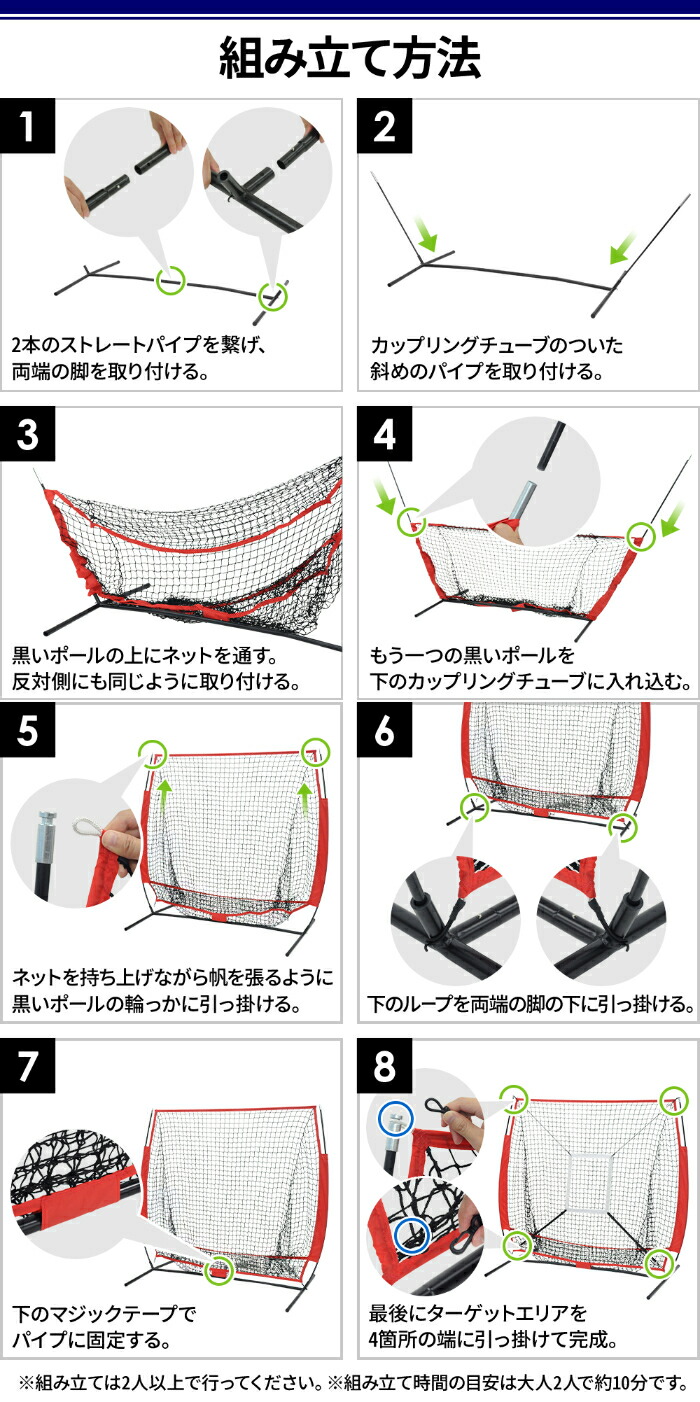 組み立て方法

1
2本のストレートパイプを繋げ、両端の脚を取り付ける。

2
カップリングチューブのついた斜めのパイプを取り付ける。

3
黒いポールの上にネットを通す。反対側にも同じように取り付ける。

4
もう一つの黒いポールを下のカップリングチューブに入れ込む。

5
ネットを持ち上げながら帆を張るように黒いポールの輪っかに引っ掛ける。

6
下のループを両端の脚の下に引っ掛ける。

7
下のマジックテープでパイプに固定する。

8
最後にターゲットエリアを4箇所の端に引っ掛けて完成。

※組み立ては2人以上で行ってください。※組み立て時間の目安は大人2人で約10分です。