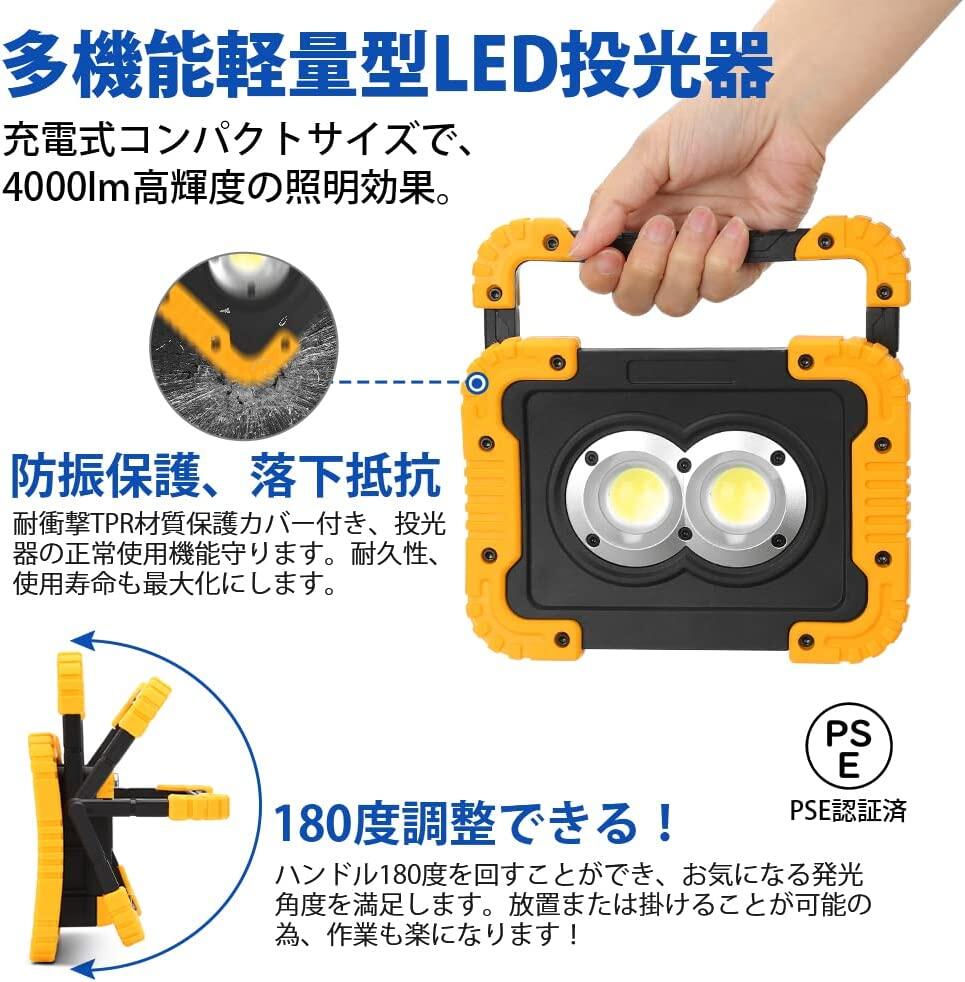 多機能軽量型LED投光器

充電式コンパクトサイズで、4000lm高輝度の照明効果。

防振保護、落下抵抗

耐衝撃TPR材質保護カバー付き、投光器の正常使用機能守ります。耐久性、使用寿命も最大化にします。

PS
E

PSE認証済

180度調整できる！

ハンドル180度を回すことができ、お気になる発光角度を満足します。放置または掛けることが可能の為、作業も楽になります！