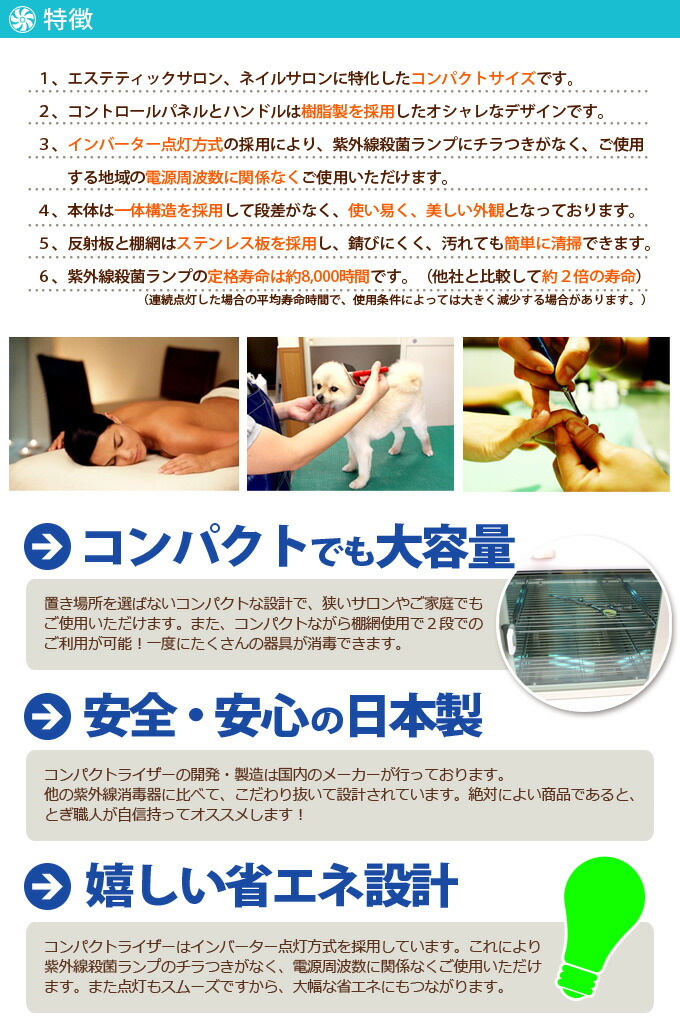 特徴

1、エステティックサロン、ネイルサロンに特化したコンパクトサイズです。

2、コントロールパネルとハンドルは樹脂製を採用したオシャレなデザインです。

3、インバーター点灯方式の採用により、紫外線殺菌ランプにチラつきがなく、ご使用する地域の電源周波数に関係なくご使用いただけます。

4、本体は一体構造を採用して段差がなく、使い易く、美しい外観となっております。

5、反射板と棚網はステンレス板を採用し、錆びにくく、汚れても簡単に清掃できます。

6、紫外線殺菌ランプの定格寿命は約8,000時間です。（他社と比較して約２倍の寿命）
（連続点灯した場合の平均寿命時間で、使用条件によっては大きく減少する場合があります。）

コンパクトでも大容量

置き場所を選ばないコンパクトな設計で、狭いサロンやご家庭でもご使用いただけます。また、コンパクトながら棚網使用で２段でのご利用が可能！一度にたくさんの器具が消毒できます。

安全・安心の日本製

コンパクトライザーの開発・製造は国内のメーカーが行っております。他の紫外線消毒器に比べて、こだわり抜いて設計されています。絶対によい商品であると、とぎ職人が自信持ってオススメします！

嬉しい省エネ設計

コンパクトライザーはインバーター点灯方式を採用しています。これにより紫外線殺菌ランプのチラつきがなく、電源周波数に関係なくご使用いただけます。また点灯もスムーズですから、大幅な省エネにもつながります。