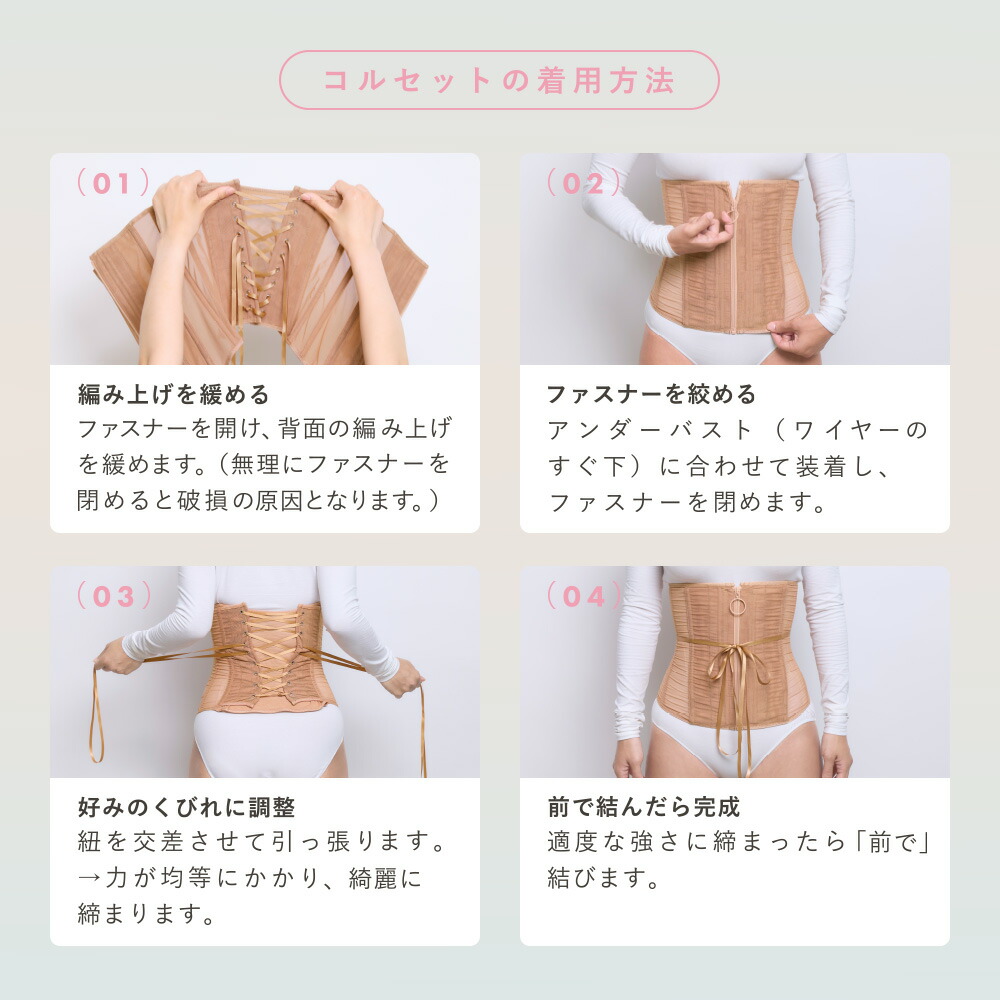 コルセットの着用方法

(01)

編み上げを緩める
ファスナーを開け、背面の編み上げを緩めます。(無理にファスナーを閉めると破損の原因となります。)

(02)

ファスナーを絞める
アンダーバスト(ワイヤーのすぐ下)に合わせて装着し、ファスナーを閉めます。

(03)

好みのくびれに調整
紐を交差させて引っ張ります。→力が均等にかかり、綺麗に締まります。

(04)

前で結んだら完成
適度な強さに締まったら「前で」結びます。