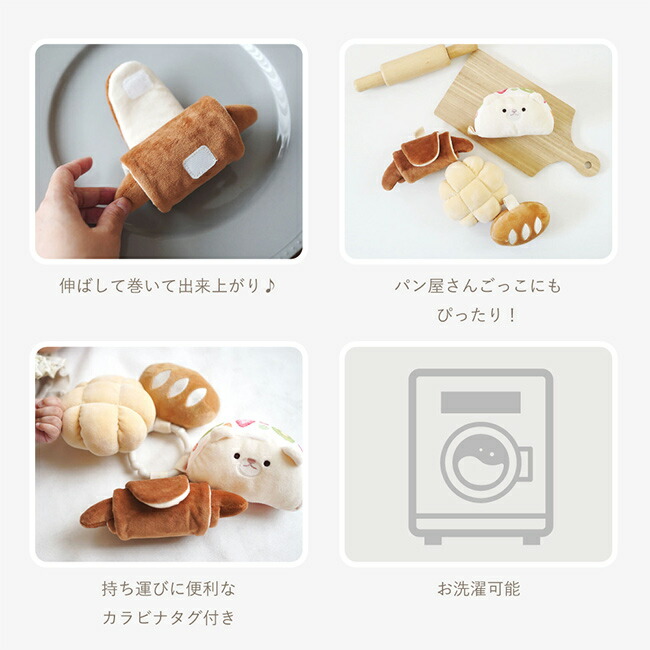 伸ばして巻いて出来上がり♪

パン屋さんごっこにも
ぴったり！

持ち運びに便利な
カラビナタグ付き

お洗濯可能