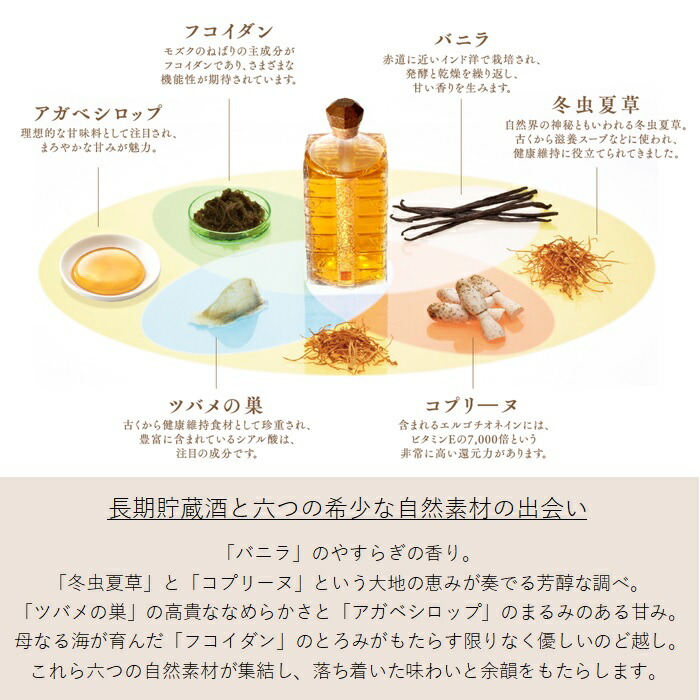 フコイダン
モズクのねばりの主成分がフコイダンであり、さまざまな機能性が期待されています。

バニラ
赤道に近いインド洋で栽培され、発酵と乾燥を繰り返し、甘い香りを生みます。

アガベシロップ
理想的な甘味料として注目され、まろやかな甘みが魅力。

冬虫夏草
自然界の神秘ともいわれる冬虫夏草。古くから滋養スープなどに使われ、健康維持に役立てられてきました。

ツバメの巣
古くから健康維持食材として珍重され、豊富に含まれているシアル酸は、注目の成分です。

コプリーヌ
含まれるエルゴチオネインには、ビタミンEの7,000倍という非常に高い還元力があります。

長期貯蔵酒と六つの希少な自然素材の出会い

「バニラ」のやすらぎの香り。
「冬虫夏草」と「コプリーヌ」という大地の恵みが奏でる芳醇な調べ。
「ツバメの巣」の高貴ななめらかさと「アガベシロップ」のまるみのある甘み。
母なる海が育んだ「フコイダン」のとろみがもたらす限りなく優しいのど越し。
これら六つの自然素材が集結し、落ち着いた味わいと余韻をもたらします。