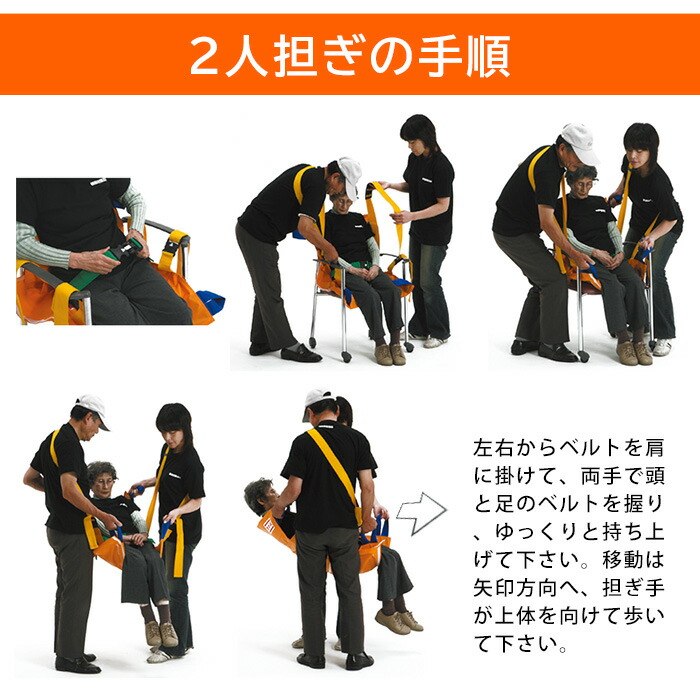 2人担ぎの手順

左右からベルトを肩に掛けて、両手で頭と足のベルトを握り、ゆっくりと持ち上げて下さい。移動は矢印方向へ、担ぎ手が上体を向けて歩いて下さい。