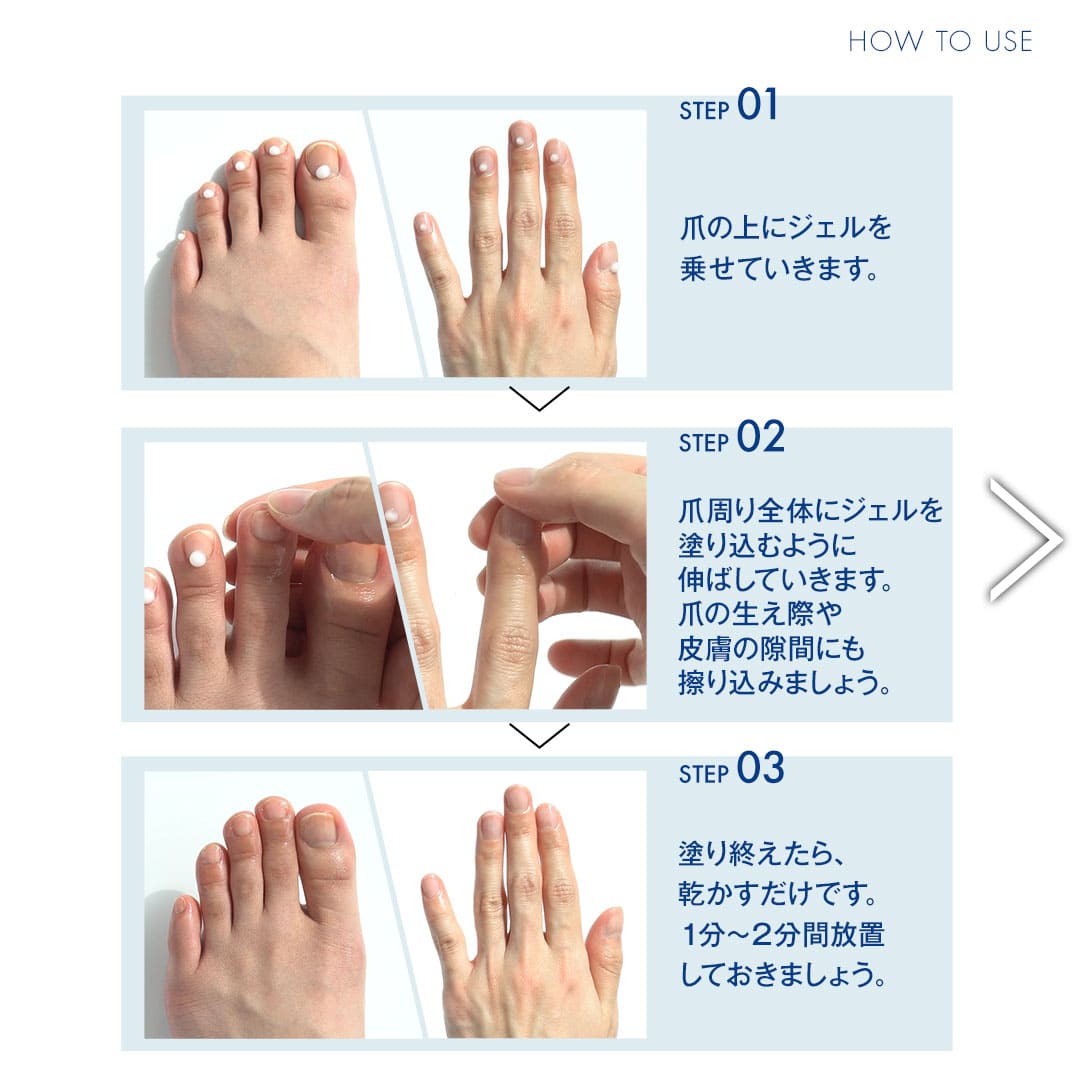 HOW TO USE

STEP 01

爪の上にジェルを乗せていきます。

STEP 02

爪周り全体にジェルを塗り込むように伸ばしていきます。爪の生え際や皮膚の隙間にも擦り込みましょう。

STEP 03

塗り終えたら、乾かすだけです。1分～2分間放置しておきましょう。