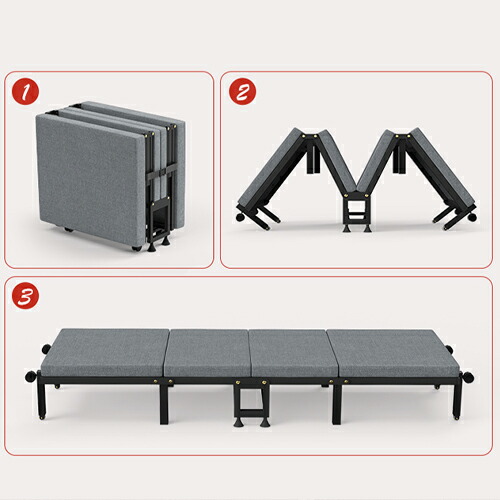 1

2

3