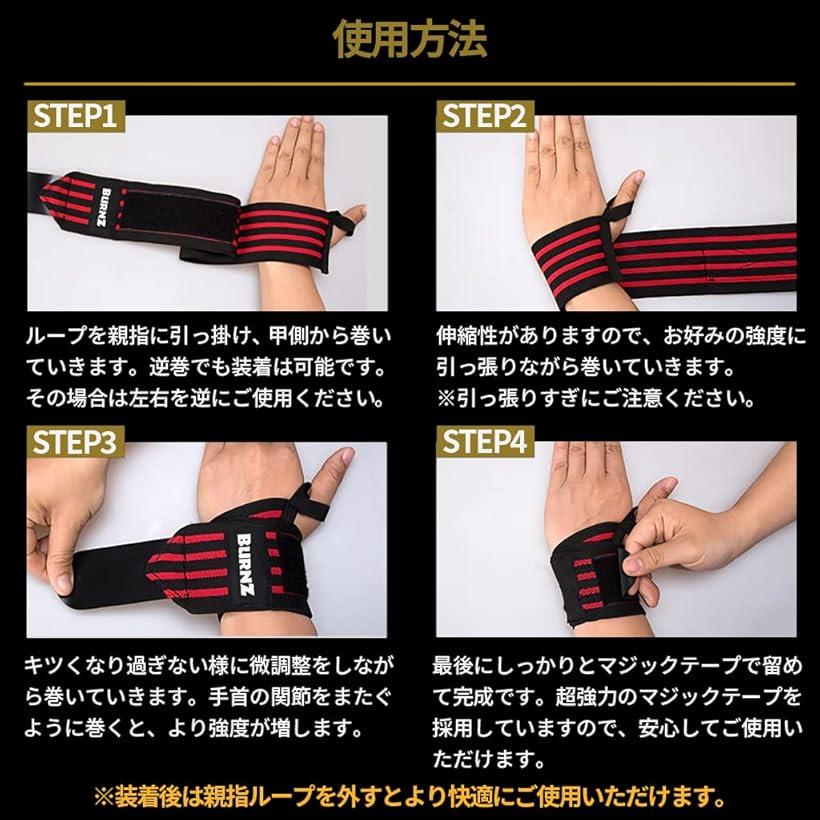 使用方法

STEP1

BURNZ

ループを親指に引っ掛け、甲側から巻いていきます。逆巻でも装着は可能です。その場合は左右を逆にご使用ください。

STEP2

伸縮性がありますので、お好みの強度に引っ張りながら巻いていきます。
※引っ張りすぎにご注意ください。

STEP3

BURNZ

キツくなり過ぎない様に微調整をしながら巻いていきます。手首の関節をまたぐように巻くと、より強度が増します。

STEP4

最後にしっかりとマジックテープで留めて完成です。超強力のマジックテープを採用していますので、安心してご使用いただけます。

※装着後は親指ループを外すとより快適にご使用いただけます。