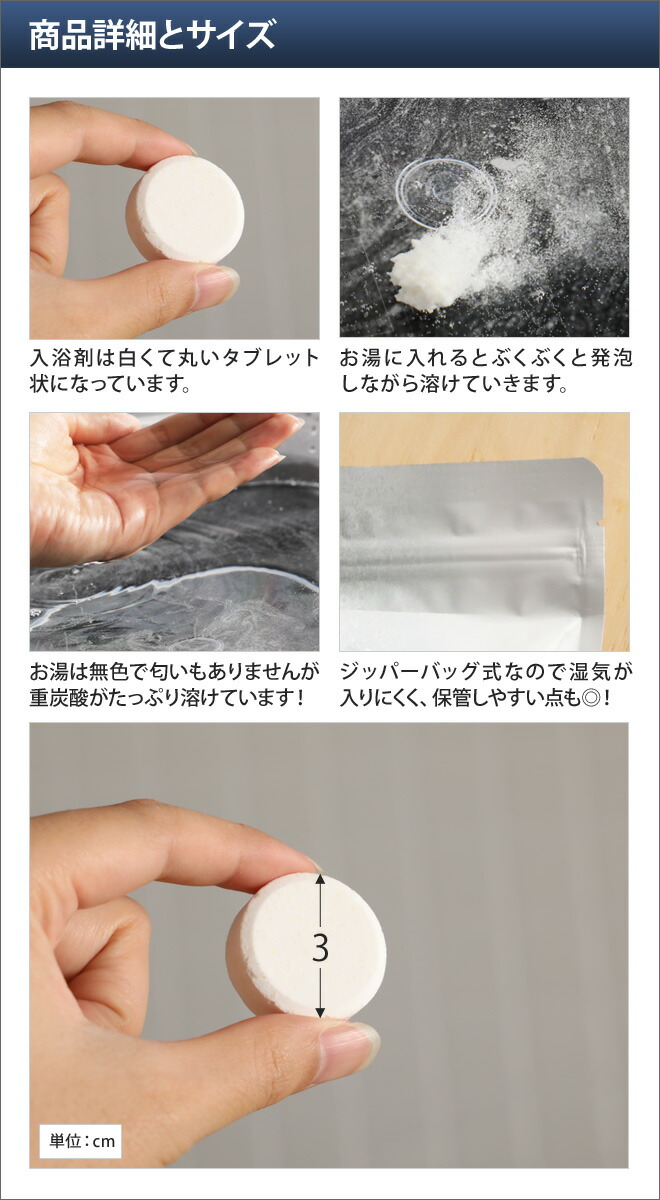 商品詳細とサイズ

入浴剤は白くて丸いタブレット状になっています。

お湯に入れるとぶくぶくと発泡しながら溶けていきます。

お湯は無色で匂いもありませんが重炭酸がたっぷり溶けています！

ジッパーバッグ式なので湿気が入りにくく、保管しやすい点も◎！

3

単位：cm