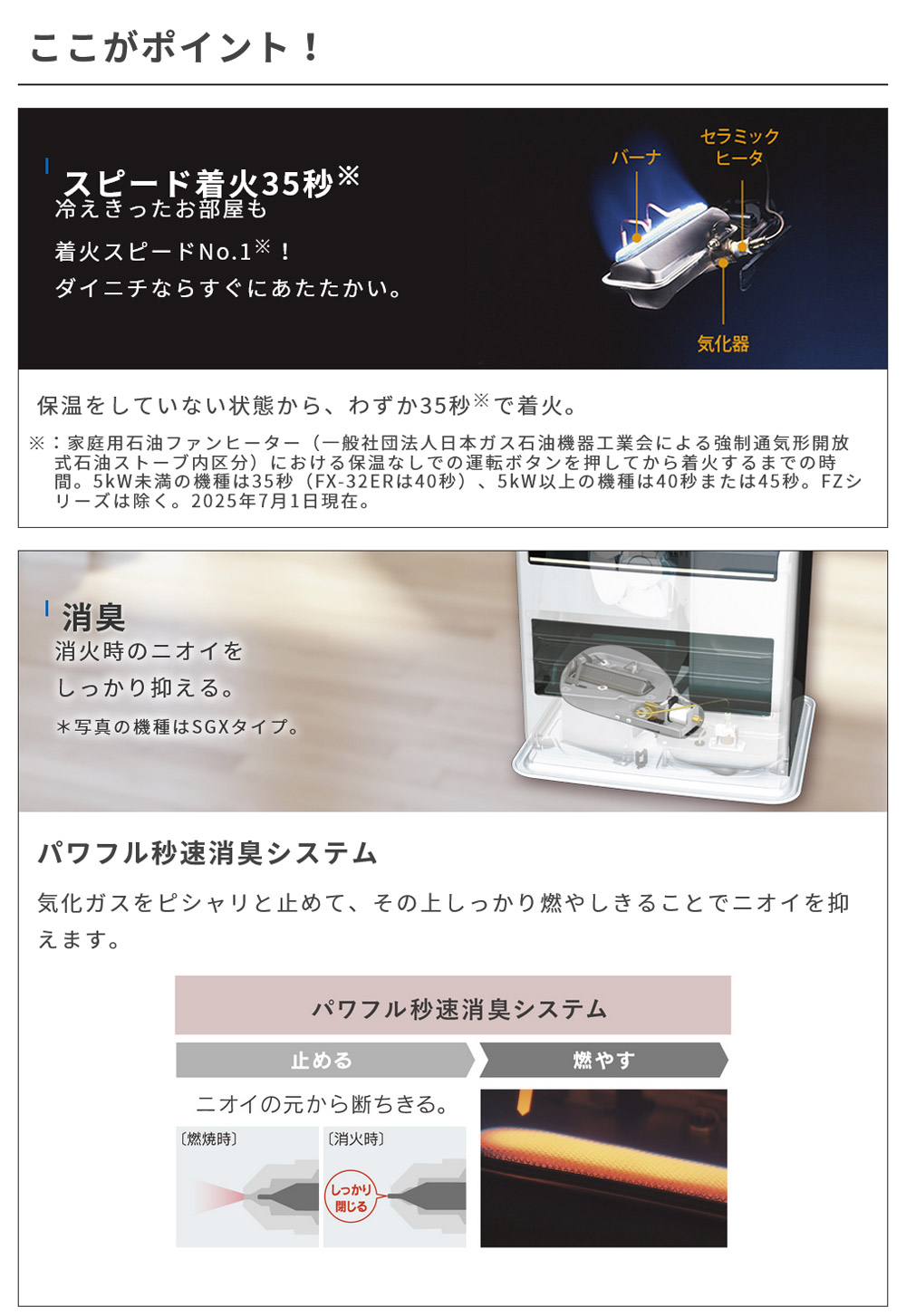 ここがポイント！

スピード着火35秒※

冷えきったお部屋も
着火スピードNo.1※！
ダイニチならすぐにあたたかい。

バーナ
セラミックヒータ
気化器

保温をしていない状態から、わずか35秒※で着火。

※：家庭用石油ファンヒーター（一般社団法人日本ガス石油機器工業会による強制通気形開放式石油ストーブ内区分）における保温なしでの運転ボタンを押してから着火するまでの時間。5kW未満の機種は35秒（FX-32ERは40秒）、5kW以上の機種は40秒または45秒。FZシリーズは除く。2025年7月1日現在。

消臭

消火時のニオイを
しっかり抑える。
＊写真の機種はSGXタイプ。

パワフル秒速消臭システム

気化ガスをピシャリと止めて、その上しっかり燃やしきることでニオイを抑えます。

パワフル秒速消臭システム

止める
燃やす

ニオイの元から断ちきる。

〔燃焼時〕
〔消火時〕
しっかり閉じる