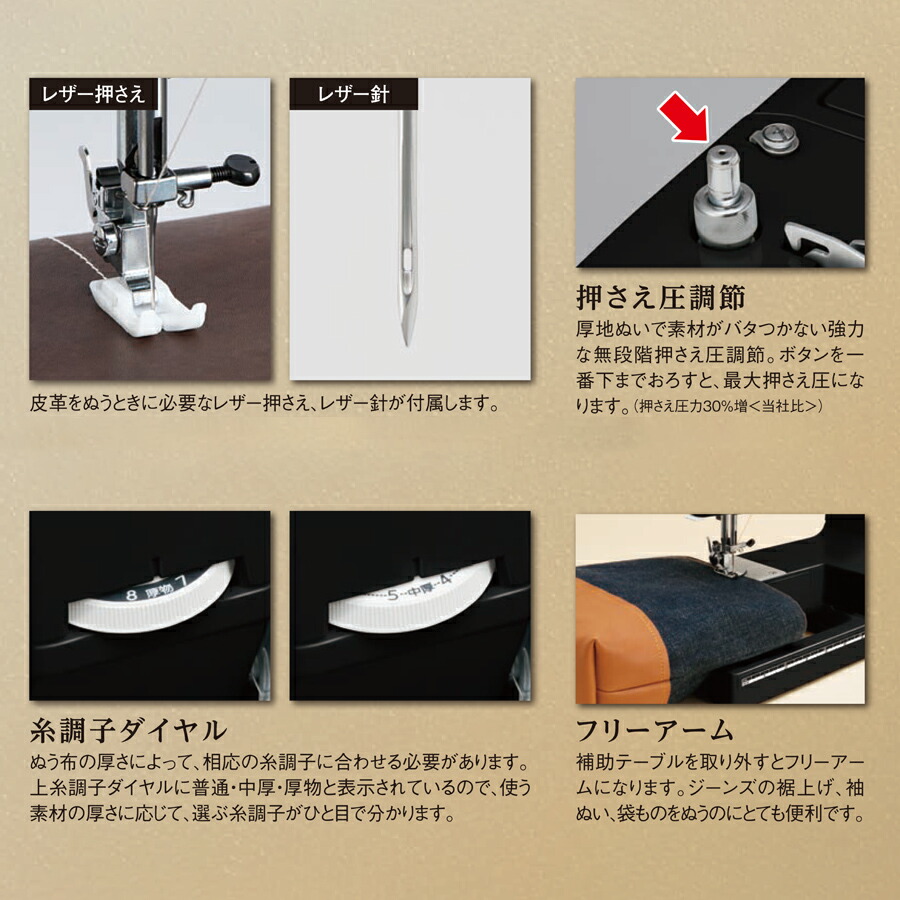 レザー押さえ

レザー針

皮革をぬうときに必要なレザー押さえ、レザー針が付属します。

押さえ圧調節

厚地ぬいで素材がバタつかない強力な無段階押さえ圧調節。ボタンを一番下までおろすと、最大押さえ圧になります。(押さえ圧力30%増<当社比>)

8 厚物 7

5 中厚 4

糸調子ダイヤル

ぬう布の厚さによって、相応の糸調子に合わせる必要があります。上糸調子ダイヤルに普通・中厚・厚物と表示されているので、使う素材の厚さに応じて、選ぶ糸調子がひと目で分かります。

フリーアーム

補助テーブルを取り外すとフリーアームになります。ジーンズの裾上げ、袖ぬい、袋ものをぬうのにとても便利です。