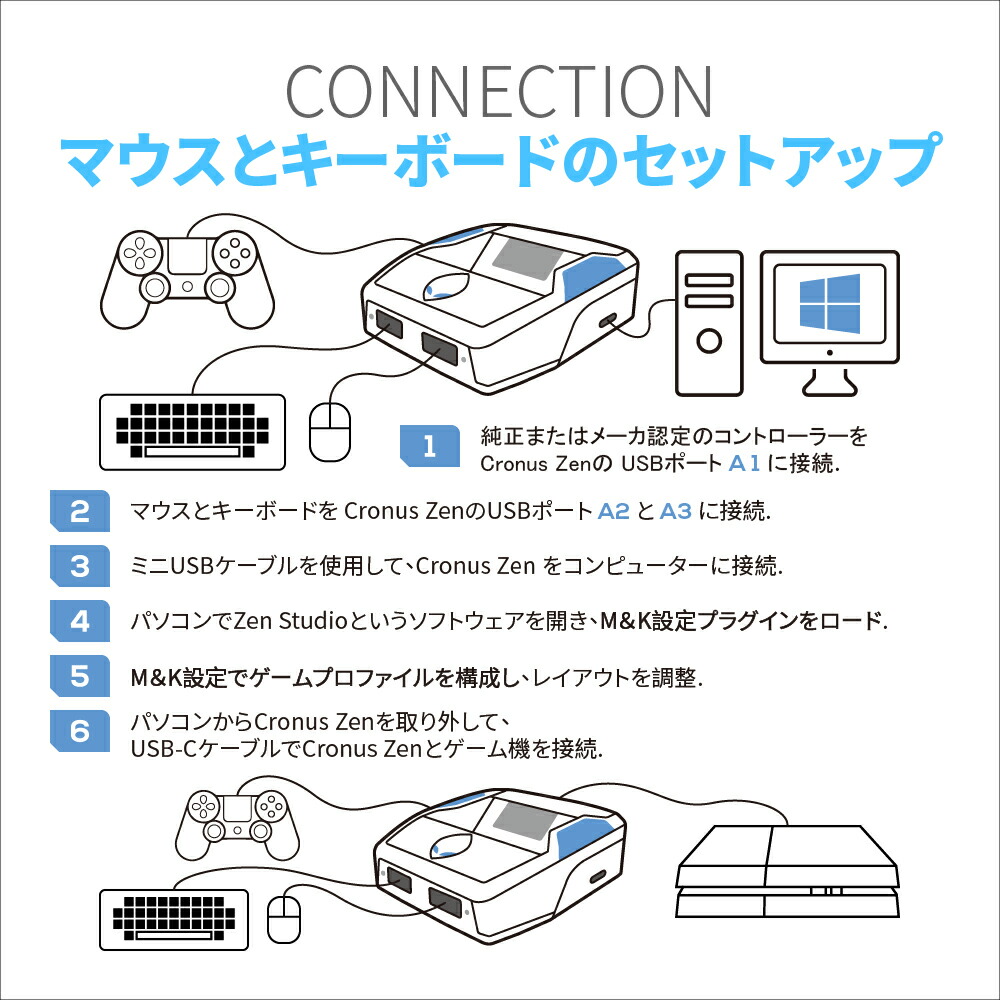 CONNECTION
マウスとキーボードのセットアップ

1 純正またはメーカ認定のコントローラーを Cronus Zenの USBポート A1 に接続.

2 マウスとキーボードを Cronus ZenのUSBポート A2 と A3 に接続.

3 ミニUSBケーブルを使用して、Cronus Zen をコンピューターに接続.

4 パソコンでZen Studioというソフトウェアを開き、M&K設定プラグインをロード.

5 M&K設定でゲームプロファイルを構成し、レイアウトを調整.

6 パソコンからCronus Zenを取り外して、USB-CケーブルでCronus Zenとゲーム機を接続.