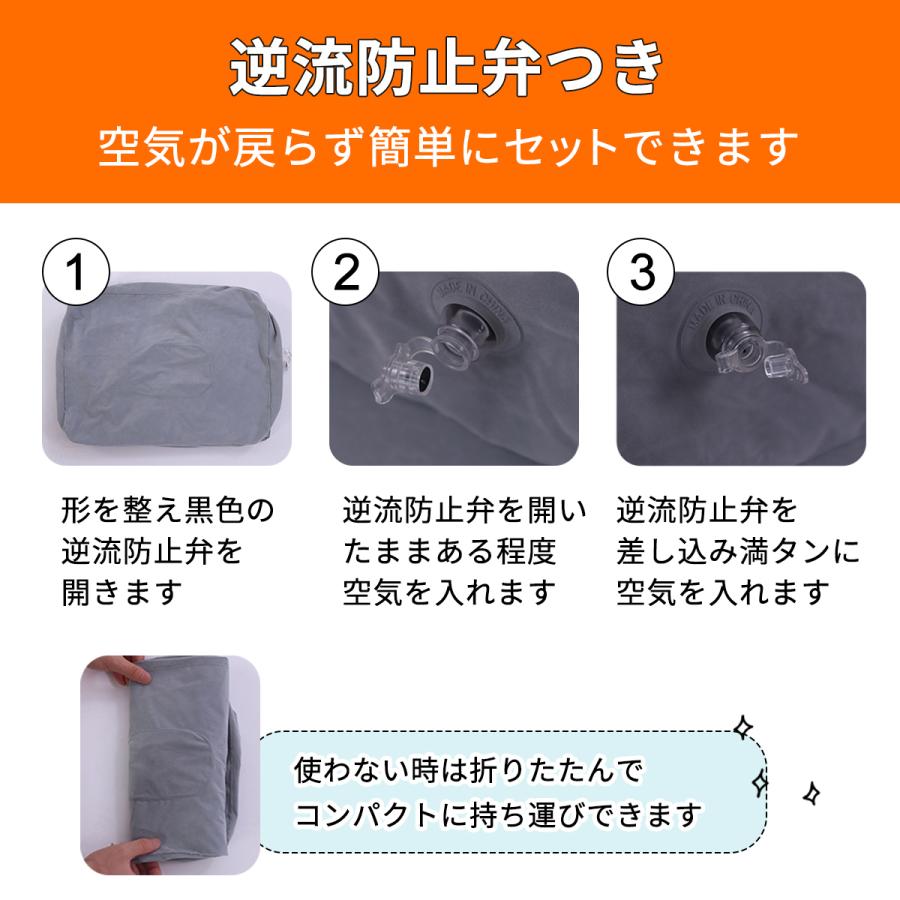 逆流防止弁つき
空気が戻らず簡単にセットできます

1

形を整え黒色の逆流防止弁を開きます

2

MADE IN CHINA

逆流防止弁を開いたままある程度空気を入れます

3

MADE IN CHINA

逆流防止弁を差し込み満タンに空気を入れます

使わない時は折りたたんでコンパクトに持ち運びできます