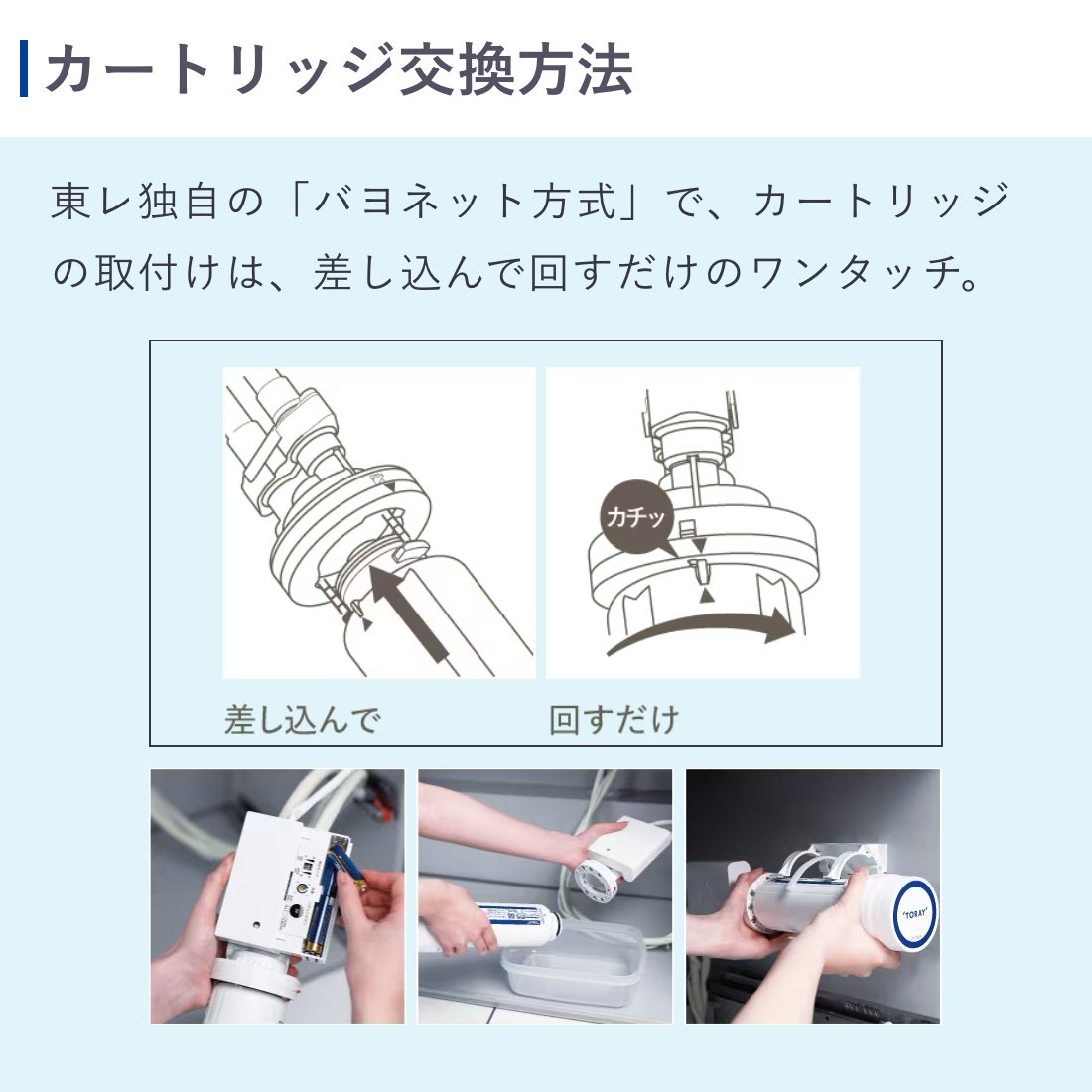 カートリッジ交換方法

東レ独自の「バヨネット方式」で、カートリッジの取付けは、差し込んで回すだけのワンタッチ。

カチッ

差し込んで

回すだけ

TORAY