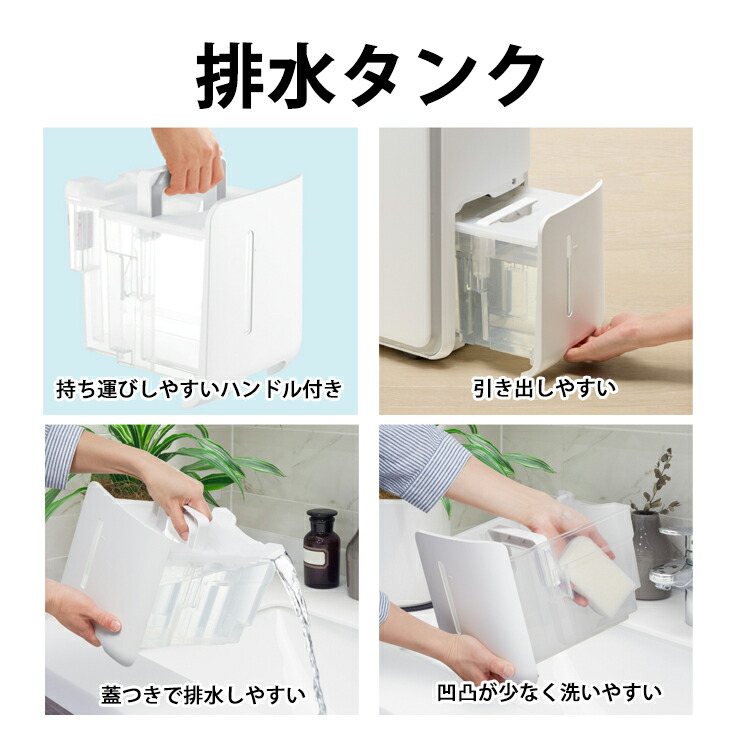 排水タンク

持ち運びしやすいハンドル付き

引き出しやすい

蓋つきで排水しやすい

凹凸が少なく洗いやすい