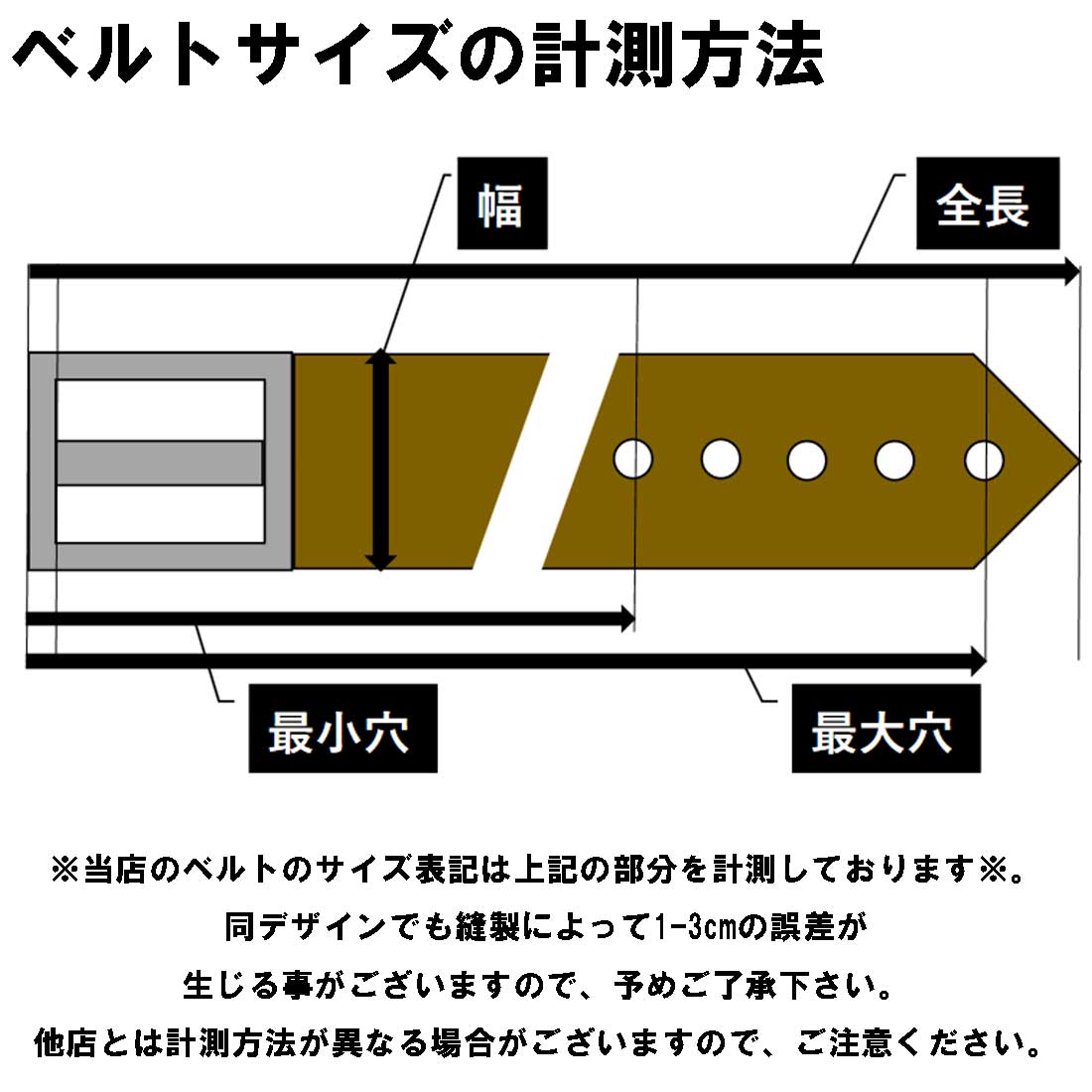 ベルトサイズの計測方法

幅

全長

最小穴

最大穴

※当店のベルトのサイズ表記は上記の部分を計測しております※。
同デザインでも縫製によって1-3cmの誤差が
生じる事がございますので、予めご了承下さい。
他店とは計測方法が異なる場合がございますので、ご注意ください。