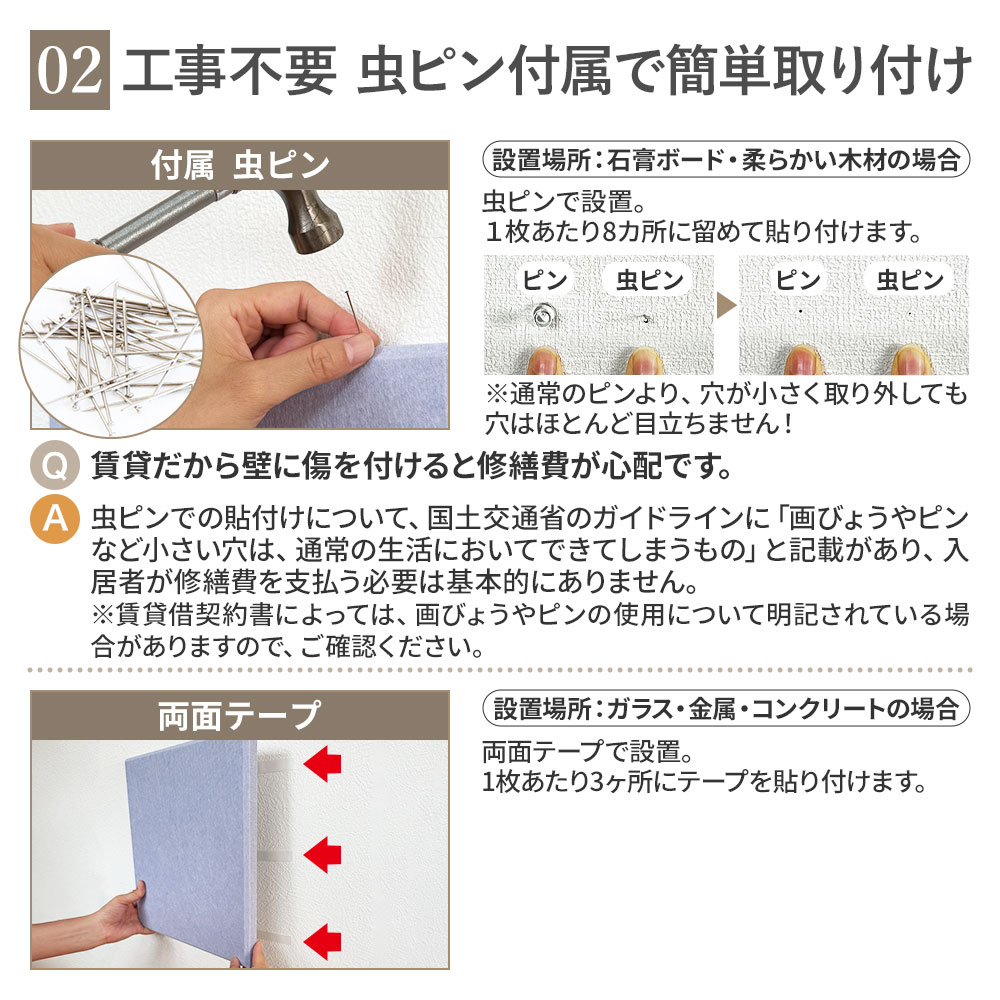 02 工事不要 虫ピン付属で簡単取り付け

付属 虫ピン

設置場所：石膏ボード・柔らかい木材の場合

虫ピンで設置。
１枚あたり8カ所に留めて貼り付けます。

ピン 虫ピン

ピン 虫ピン

※通常のピンより、穴が小さく取り外しても穴はほとんど目立ちません！

Q 賃貸だから壁に傷を付けると修繕費が心配です。

A 虫ピンでの貼付けについて、国土交通省のガイドラインに「画びょうやピンなど小さい穴は、通常の生活においてできてしまうもの」と記載があり、入居者が修繕費を支払う必要は基本的にありません。
※賃貸借契約書によっては、画びょうやピンの使用について明記されている場合がありますので、ご確認ください。

両面テープ

設置場所：ガラス・金属・コンクリートの場合

両面テープで設置。
1枚あたり3ヶ所にテープを貼り付けます。