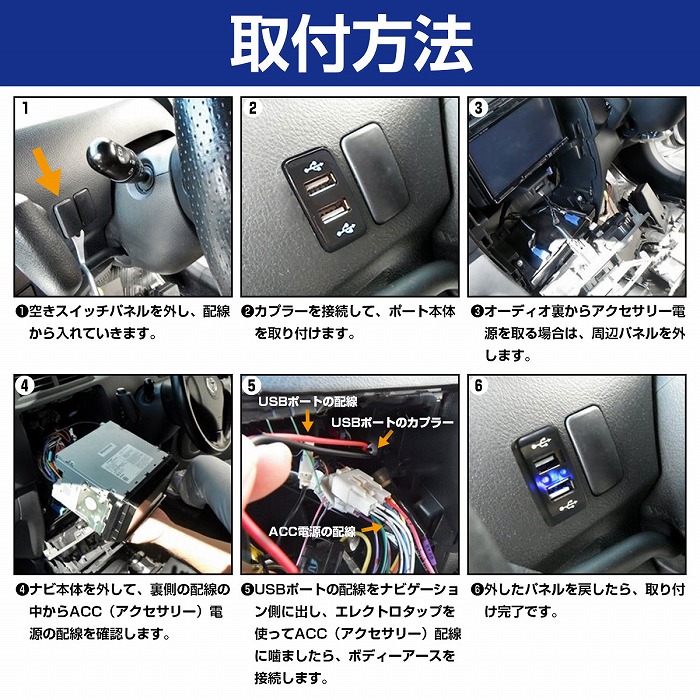 取付方法

1

❶空きスイッチパネルを外し、配線から入れていきます。

2

❷カプラーを接続して、ポート本体を取り付けます。

3

❸オーディオ裏からアクセサリー電源を取る場合は、周辺パネルを外します。

4

❹ナビ本体を外して、裏側の配線の中からACC（アクセサリー）電源の配線を確認します。

5

USBポートの配線

USBポートのカプラー

ACC電源の配線

❺USBポートの配線をナビゲーション側に出し、エレクトロタップを使ってACC（アクセサリー）配線に噛ましたら、ボディーアースを接続します。

6

❻外したパネルを戻したら、取り付け完了です。