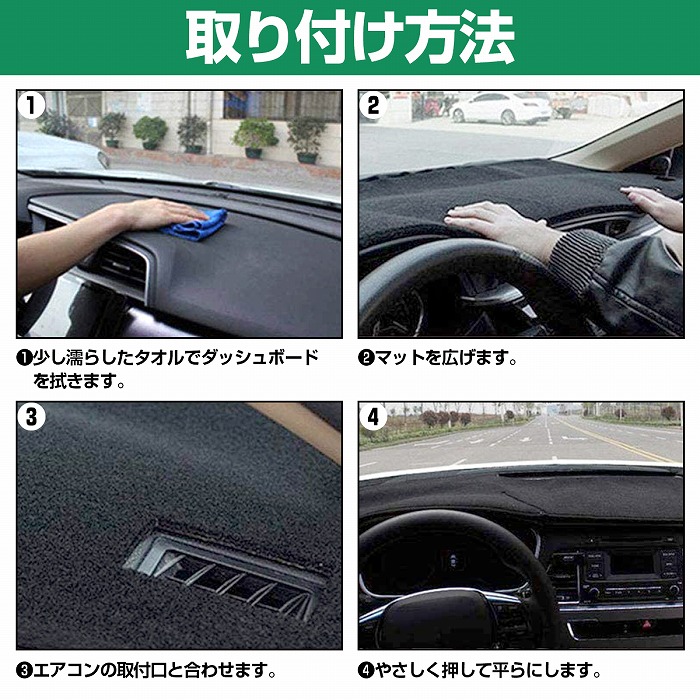 取り付け方法

1

2

❶少し濡らしたタオルでダッシュボードを拭きます。

❷マットを広げます。

3

4

❸エアコンの取付口と合わせます。

❹やさしく押して平らにします。