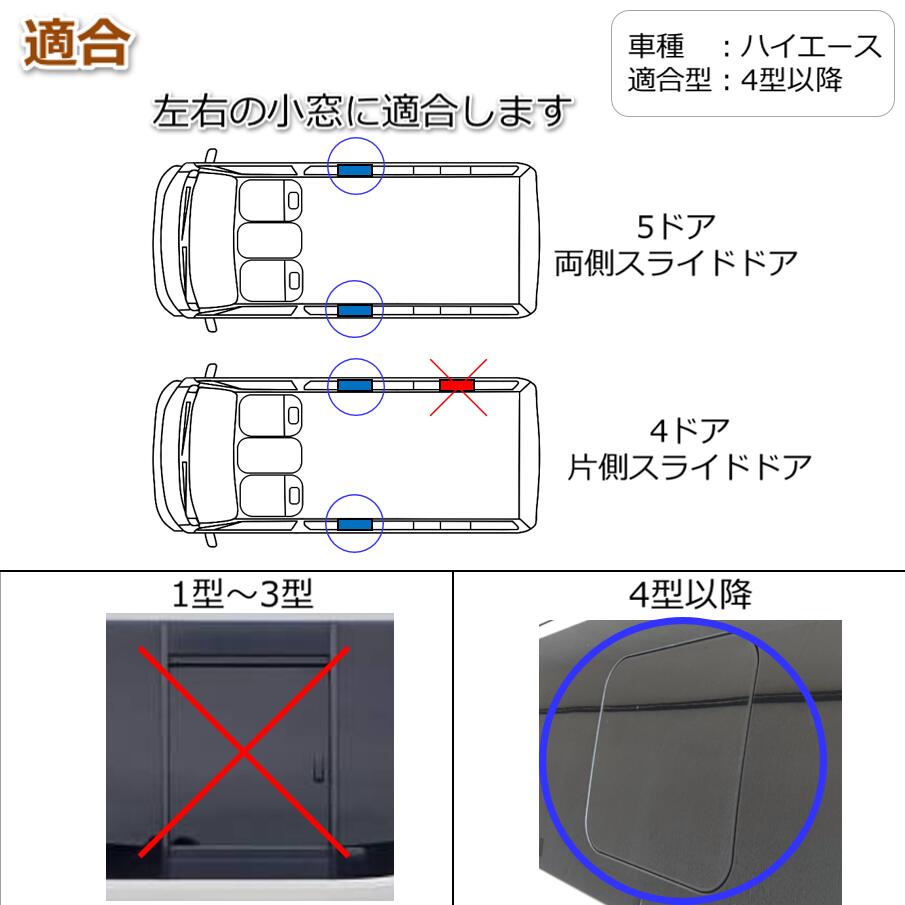 適合

車種　：ハイエース
適合型：4型以降

左右の小窓に適合します

5ドア
両側スライドドア

4ドア
片側スライドドア

1型～3型

4型以降