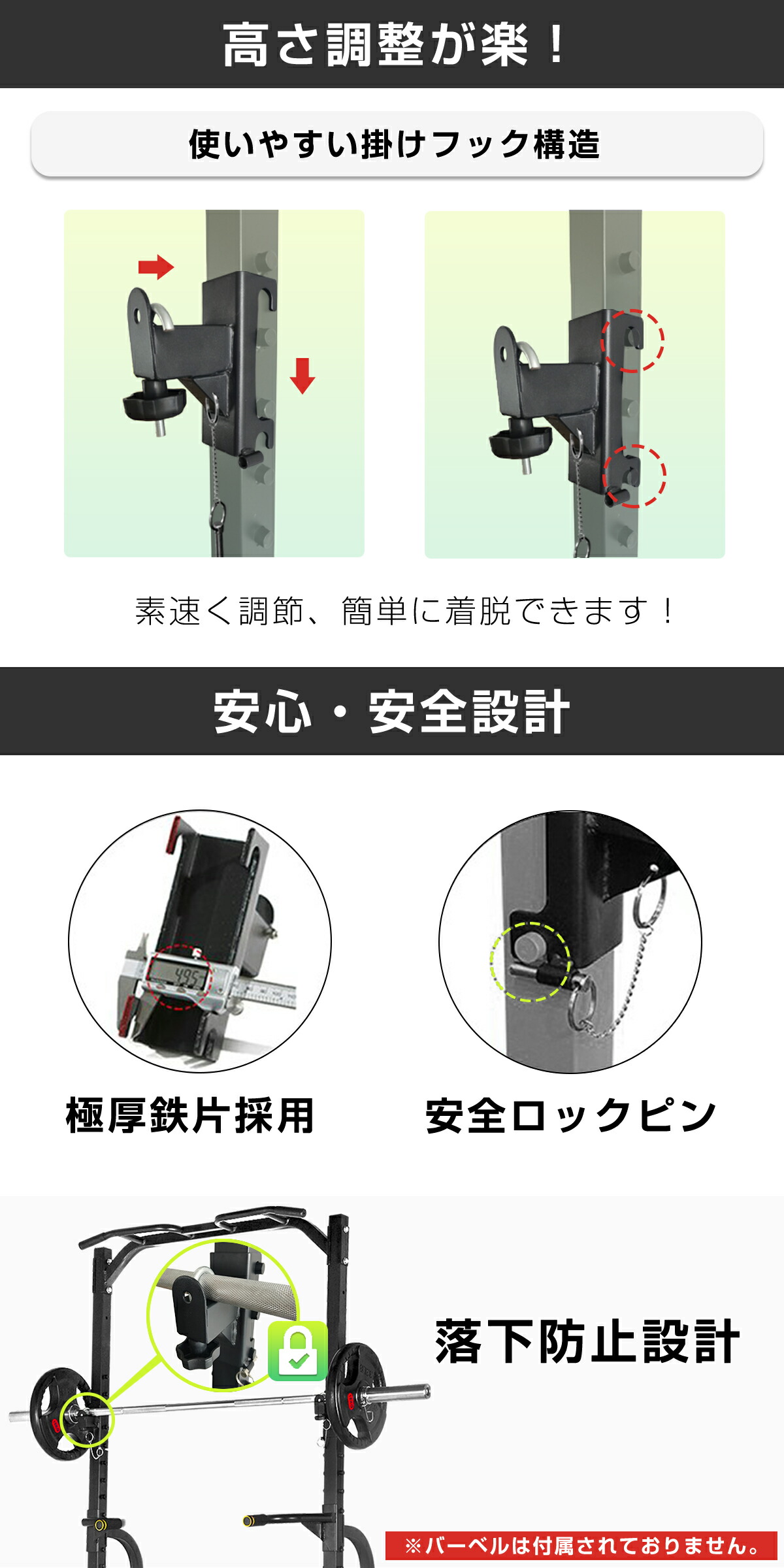 高さ調整が楽！

使いやすい掛けフック構造

素速く調節、簡単に着脱できます！

安心・安全設計

4.95

極厚鉄片採用

安全ロックピン

落下防止設計

※バーベルは付属されておりません。