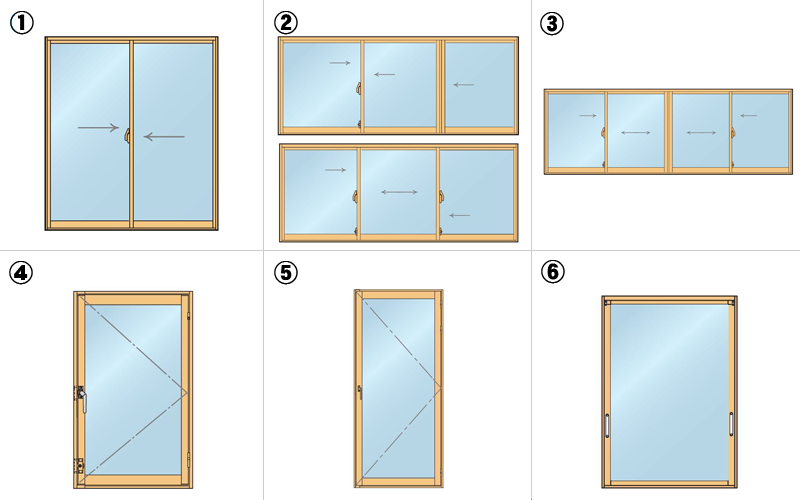 ①

②

③

④

⑤

⑥