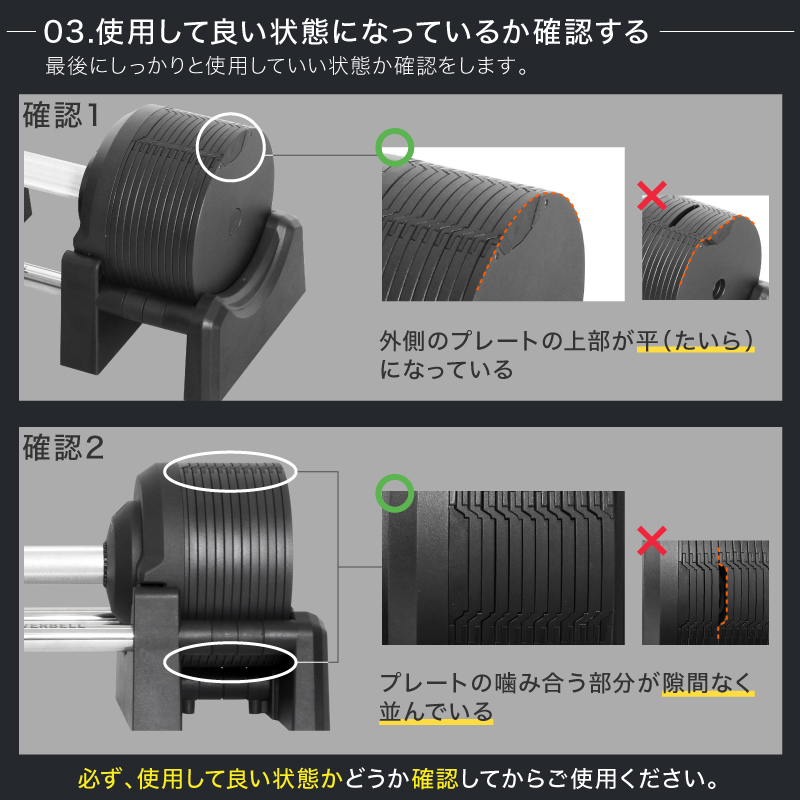 03.使用して良い状態になっているか確認する

最後にしっかりと使用していい状態か確認をします。

確認1

外側のプレートの上部が平（たいら）になっている

確認2

VERBELL

プレートの噛み合う部分が隙間なく並んでいる

必ず、使用して良い状態かどうか確認してからご使用ください。