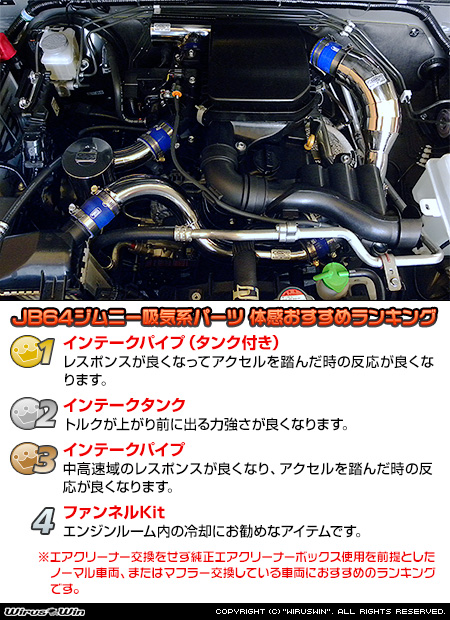 JB64ジムニー吸気系パーツ 体感おすすめランキング

1 インテークパイプ（タンク付き）
レスポンスが良くなってアクセルを踏んだ時の反応が良くなります。

2 インテークタンク
トルクが上がり前に出る力強さが良くなります。

3 インテークパイプ
中高速域のレスポンスが良くなり、アクセルを踏んだ時の反応が良くなります。

4 ファンネルKit
エンジンルーム内の冷却にお勧めなアイテムです。

※エアクリーナー交換をせず純正エアクリーナーボックス使用を前提としたノーマル車両、またはマフラー交換している車両におすすめのランキングです。

Wirus Win

COPYRIGHT (C) "WIRUSWIN". ALL RIGHTS RESERVED.