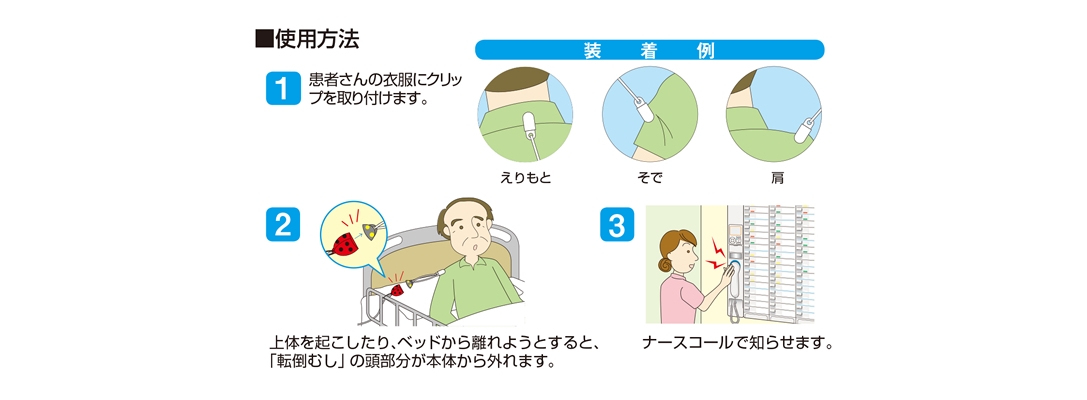 ■使用方法

装　着　例

1 患者さんの衣服にクリップを取り付けます。

えりもと　　そで　　肩

2

上体を起こしたり、ベッドから離れようとすると、「転倒むし」の頭部分が本体から外れます。

3

ナースコールで知らせます。