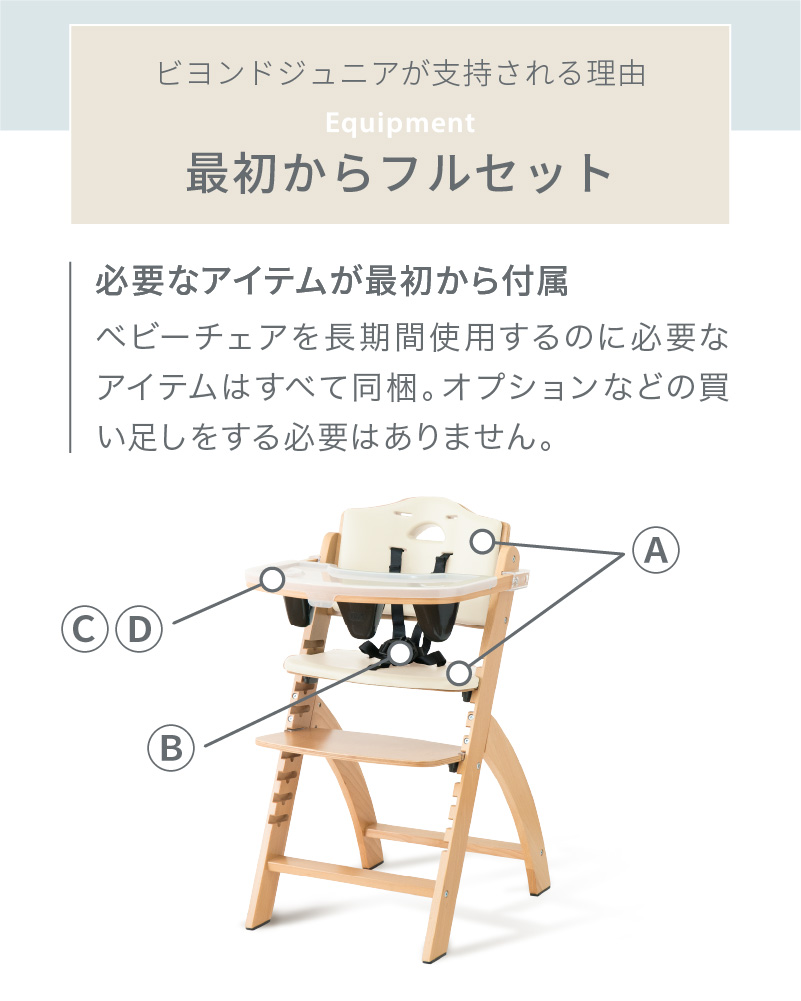 ビヨンドジュニアが支持される理由

Equipment

最初からフルセット

必要なアイテムが最初から付属

ベビーチェアを長期間使用するのに必要なアイテムはすべて同梱。オプションなどの買い足しをする必要はありません。

A

C D

B