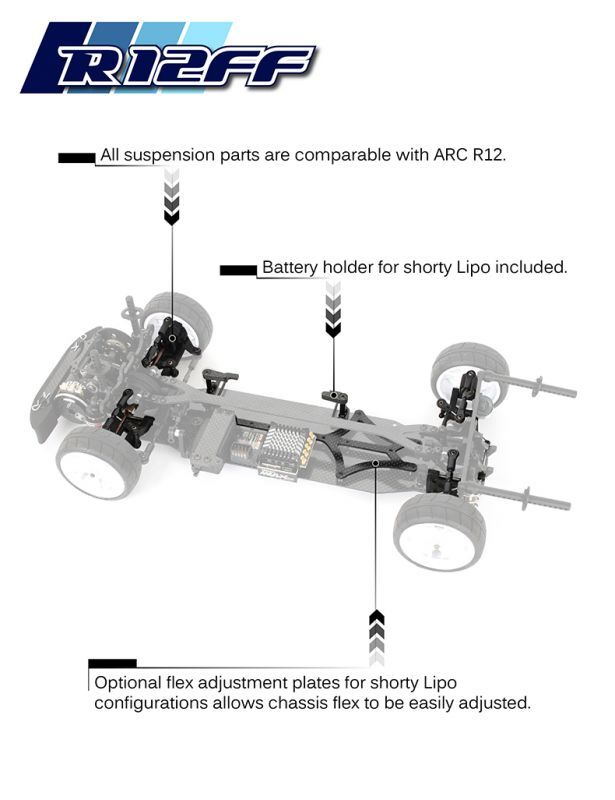 R12FF

All suspension parts are comparable with ARC R12.

Battery holder for shorty Lipo included.

Optional flex adjustment plates for shorty Lipo configurations allows chassis flex to be easily adjusted.