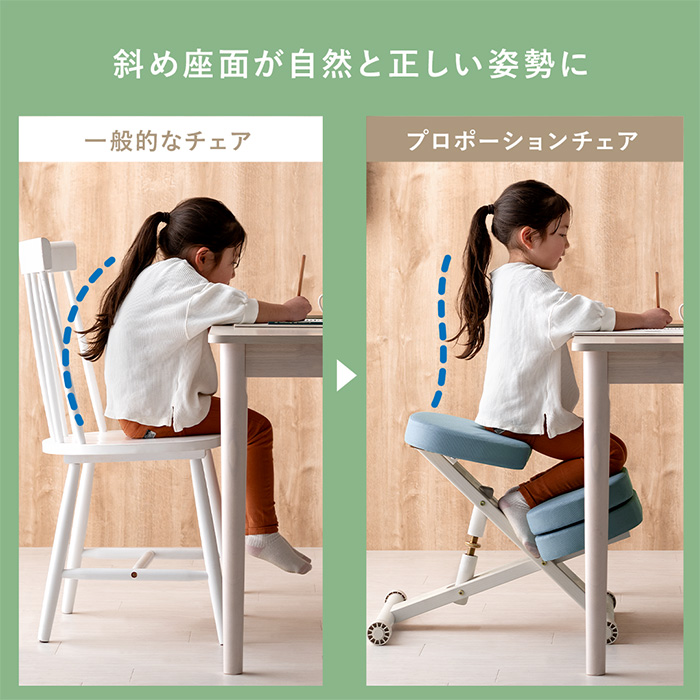 斜め座面が自然と正しい姿勢に

一般的なチェア

プロポーションチェア