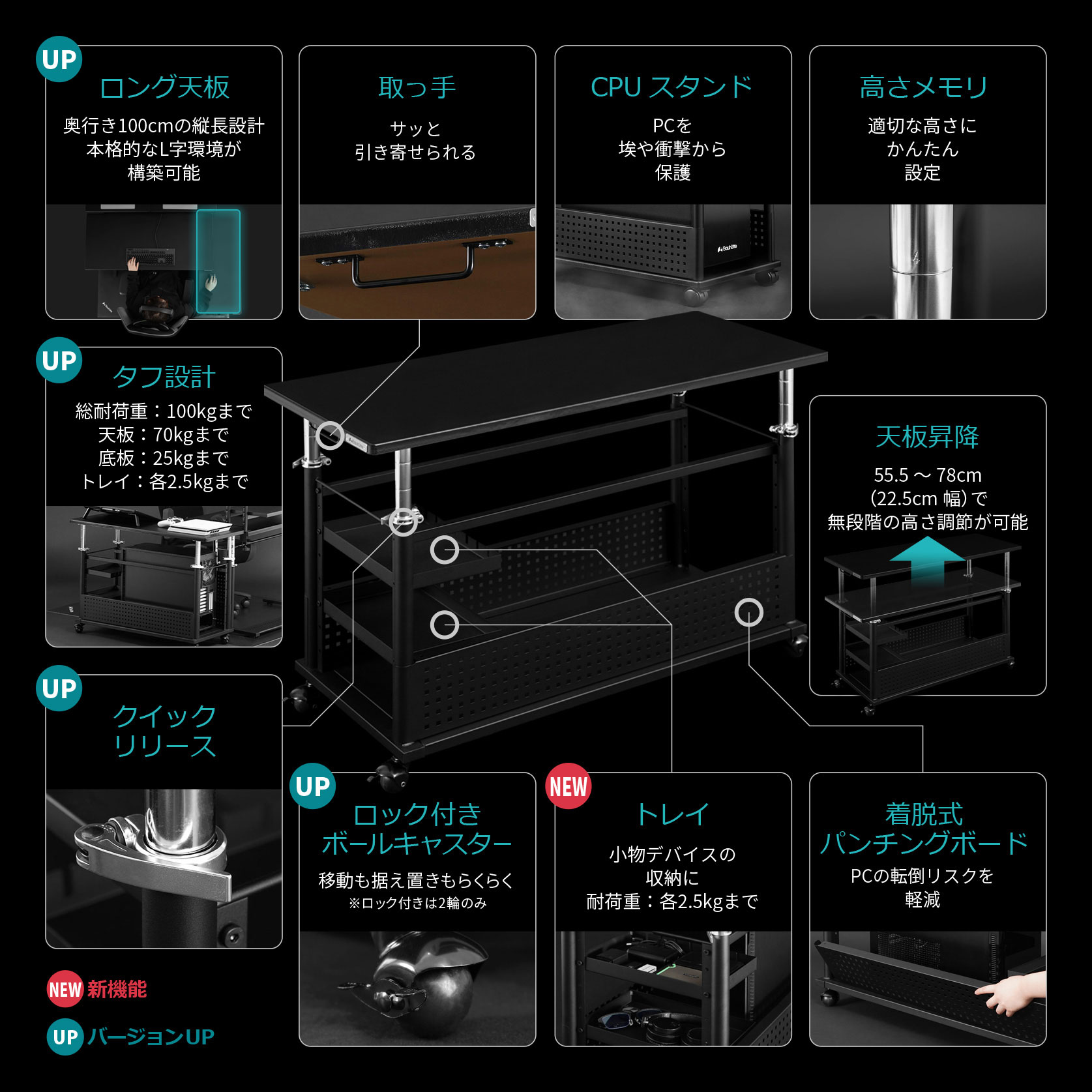 UP
ロング天板
奥行き100cmの縦長設計
本格的なL字環境が
構築可能

取っ手
サッと
引き寄せられる

CPU スタンド
PCを
埃や衝撃から
保護

高さメモリ
適切な高さに
かんたん
設定

UP
タフ設計
総耐荷重：100kgまで
天板：70kgまで
底板：25kgまで
トレイ：各2.5kgまで

天板昇降
55.5 ～ 78cm
（22.5cm 幅）で
無段階の高さ調節が可能

UP
クイック
リリース

UP
ロック付き
ボールキャスター
移動も据え置きもらくらく
※ロック付きは2輪のみ

NEW
トレイ
小物デバイスの
収納に
耐荷重：各2.5kgまで

着脱式
パンチングボード
PCの転倒リスクを
軽減

NEW 新機能
UP バージョンUP