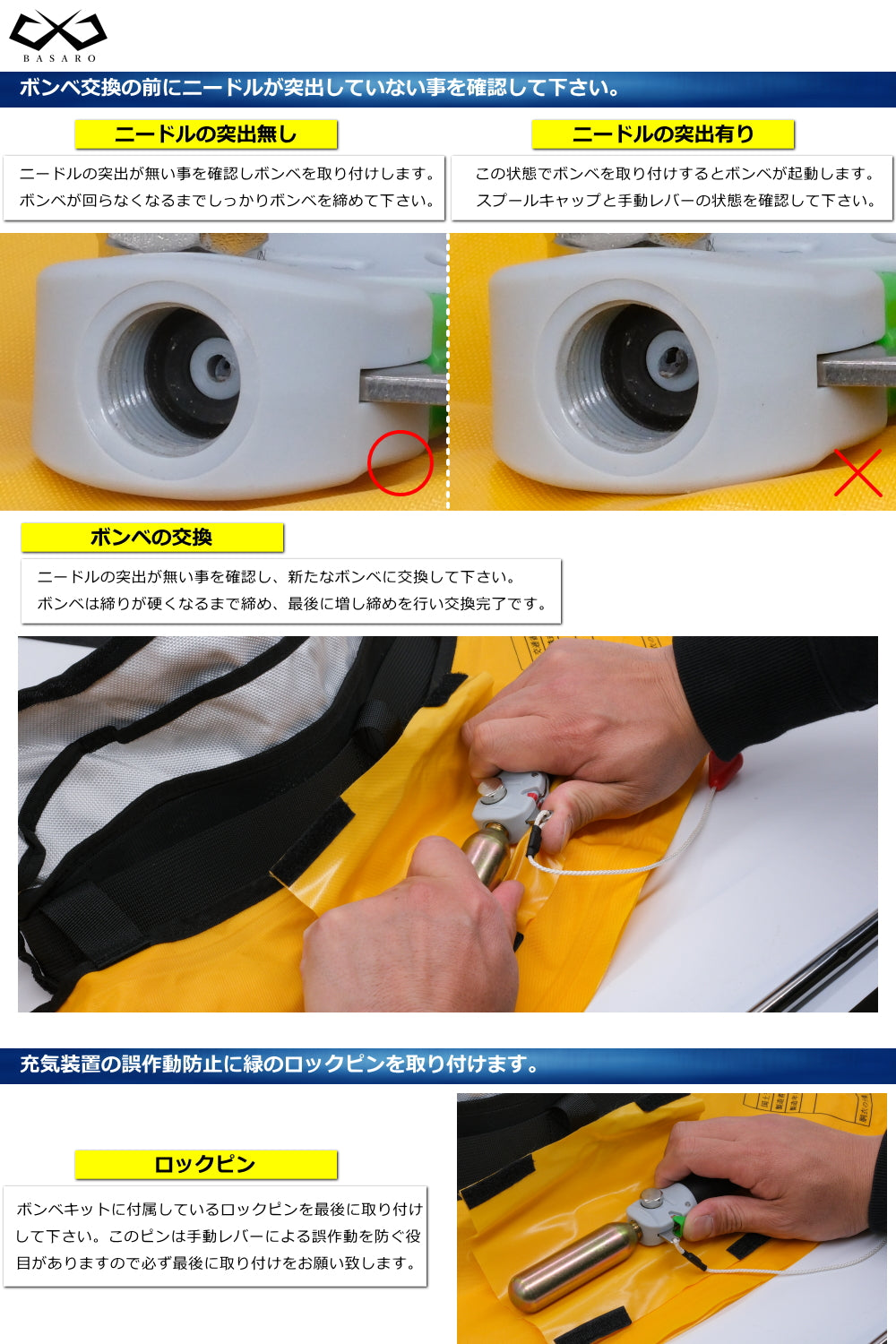 BASARO

ボンベ交換の前にニードルが突出していない事を確認して下さい。

ニードルの突出無し

ニードルの突出が無い事を確認しボンベを取り付けします。
ボンベが回らなくなるまでしっかりボンベを締めて下さい。

ニードルの突出有り

この状態でボンベを取り付けするとボンベが起動します。
スプールキャップと手動レバーの状態を確認して下さい。

ボンベの交換

ニードルの突出が無い事を確認し、新たなボンベに交換して下さい。
ボンベは締りが硬くなるまで締め、最後に増し締めを行い交換完了です。

充気装置の誤作動防止に緑のロックピンを取り付けます。

ロックピン

ボンベキットに付属しているロックピンを最後に取り付けして下さい。このピンは手動レバーによる誤作動を防ぐ役目がありますので必ず最後に取り付けをお願い致します。