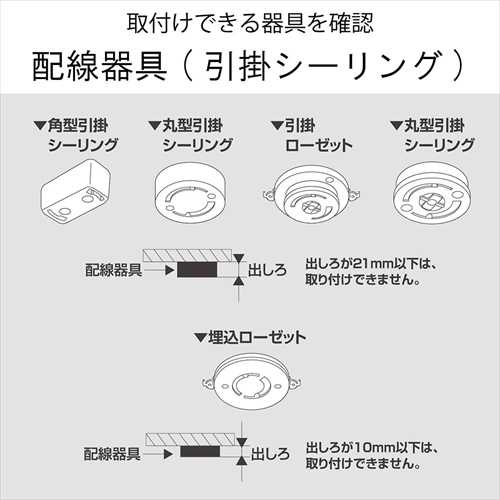 取付けできる器具を確認

配線器具（引掛シーリング）

▼角型引掛シーリング

▼丸型引掛シーリング

▼引掛ローゼット

▼丸型引掛シーリング

配線器具

出しろ

出しろが21mm以下は、取り付けできません。

▼埋込ローゼット

配線器具

出しろ

出しろが10mm以下は、取り付けできません。