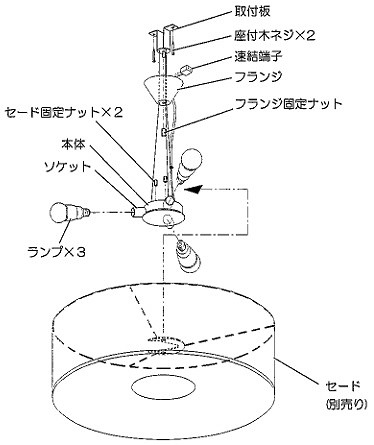 取付板
座付木ネジ×2
速結端子
フランジ
フランジ固定ナット
セード固定ナット×2
本体
ソケット
ランプ×3
セード
(別売り)