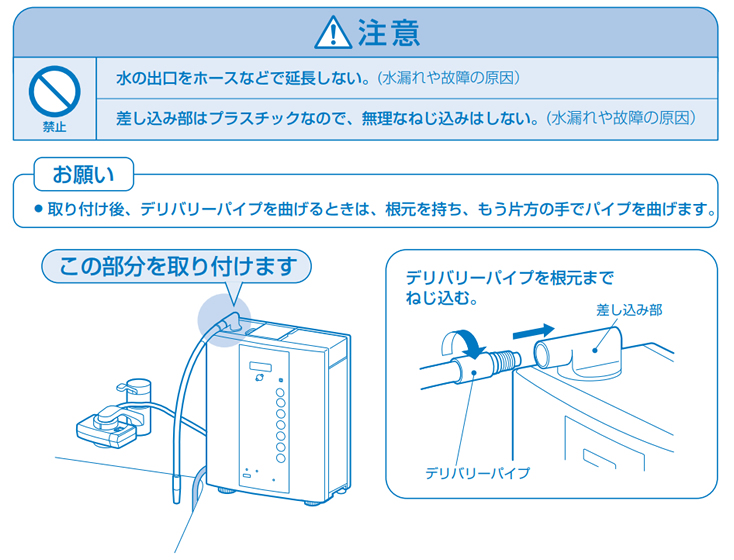 注意

禁止

水の出口をホースなどで延長しない。（水漏れや故障の原因）

差し込み部はプラスチックなので、無理なねじ込みはしない。（水漏れや故障の原因）

お願い

● 取り付け後、デリバリーパイプを曲げるときは、根元を持ち、もう片方の手でパイプを曲げます。

この部分を取り付けます

デリバリーパイプを根元までねじ込む。

差し込み部

デリバリーパイプ