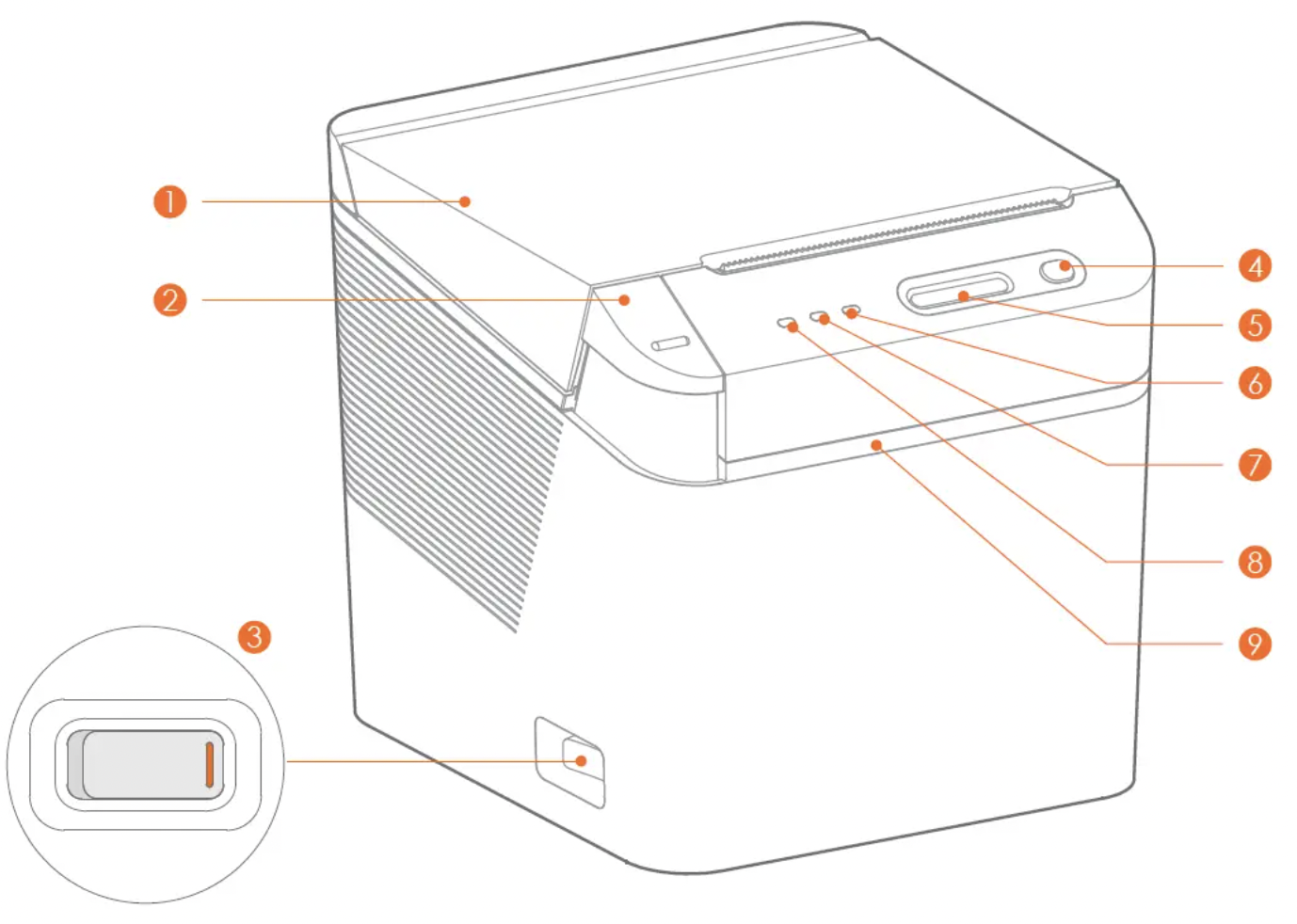 1
2
3
4
5
6
7
8
9