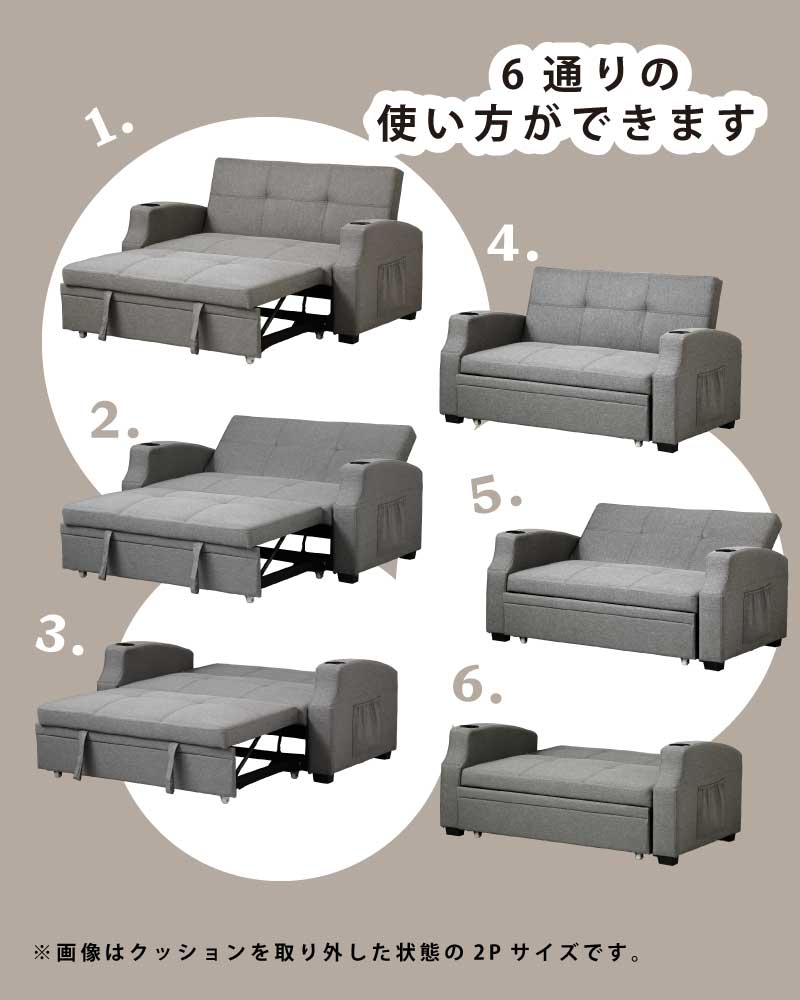 6 通りの
使い方ができます

1.

2.

3.

4.

5.

6.

※画像はクッションを取り外した状態の 2P サイズです。