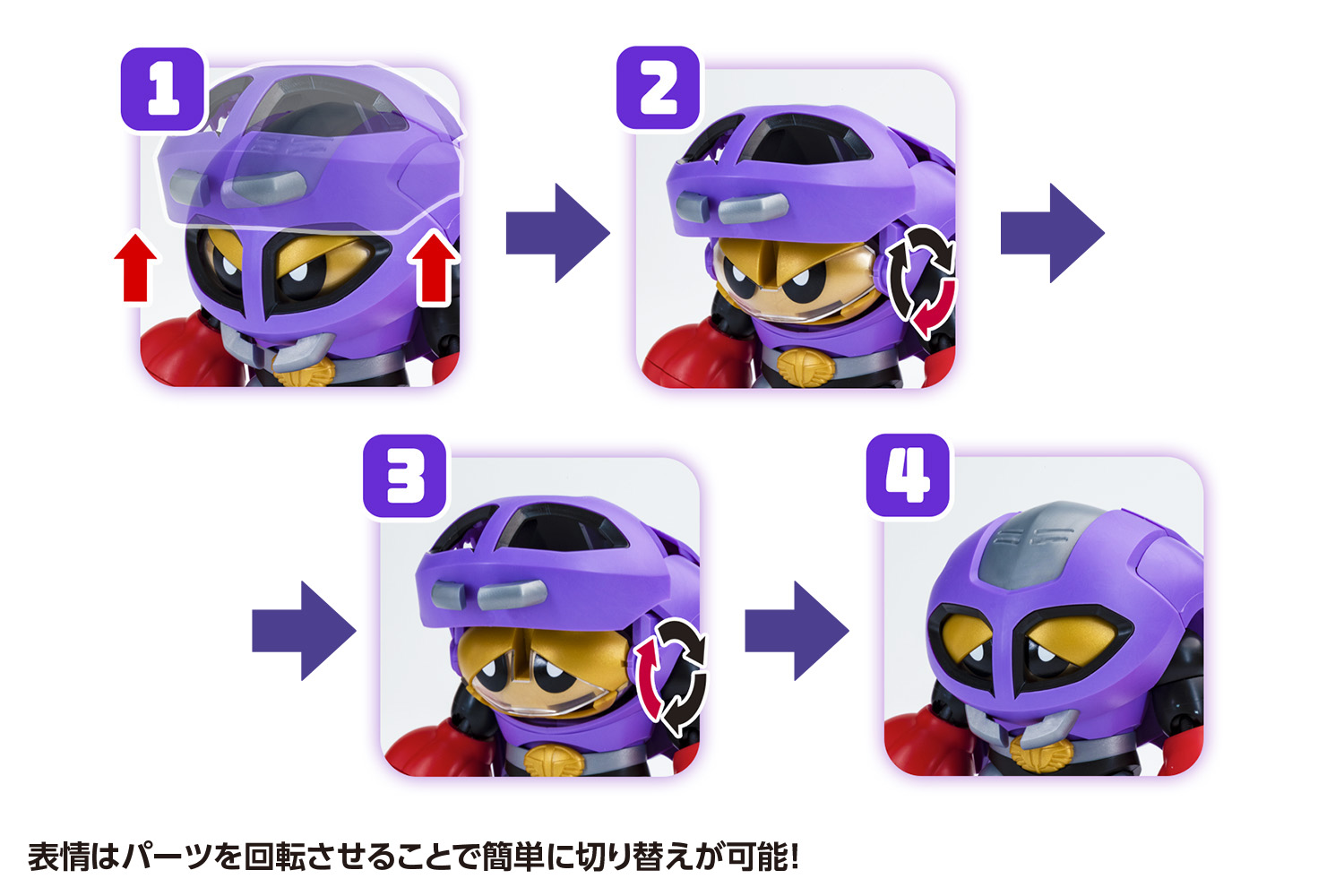 1

2

3

4

表情はパーツを回転させることで簡単に切り替えが可能!