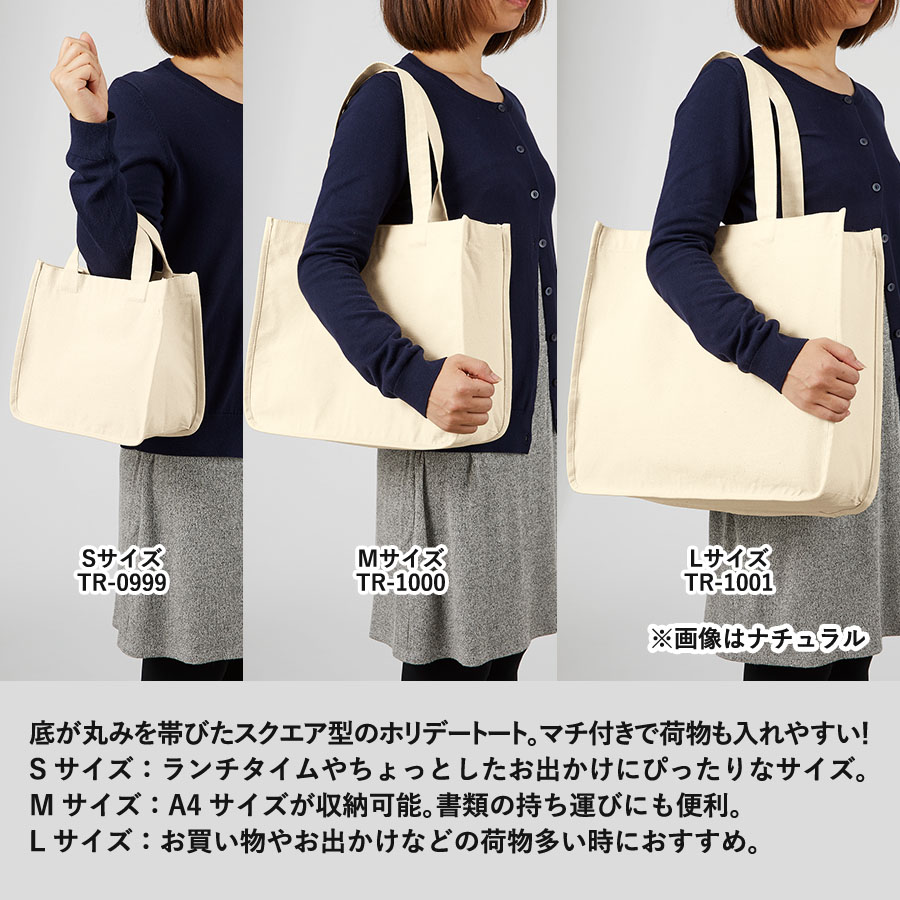 Sサイズ
TR-0999

Mサイズ
TR-1000

Lサイズ
TR-1001

※画像はナチュラル

底が丸みを帯びたスクエア型のホリデートート。マチ付きで荷物も入れやすい!
S サイズ：ランチタイムやちょっとしたお出かけにぴったりなサイズ。
M サイズ：A4 サイズが収納可能。書類の持ち運びにも便利。
L サイズ：お買い物やお出かけなどの荷物多い時におすすめ。