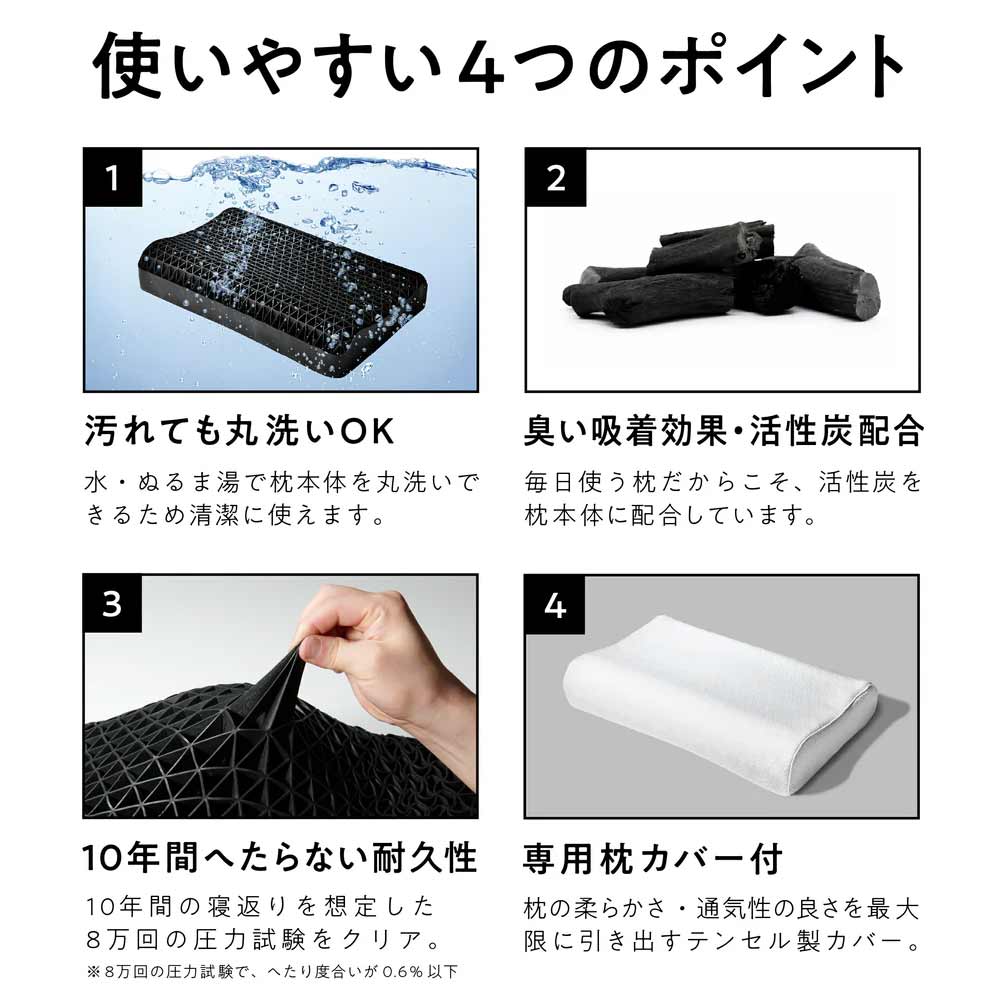 使いやすい4つのポイント

1

汚れても丸洗いOK

水・ぬるま湯で枕本体を丸洗いできるため清潔に使えます。

2

臭い吸着効果・活性炭配合

毎日使う枕だからこそ、活性炭を枕本体に配合しています。

3

10年間へたらない耐久性

10年間の寝返りを想定した8万回の圧力試験をクリア。

※8万回の圧力試験で、へたり度合いが0.6%以下

4

専用枕カバー付

枕の柔らかさ・通気性の良さを最大限に引き出すテンセル製カバー。